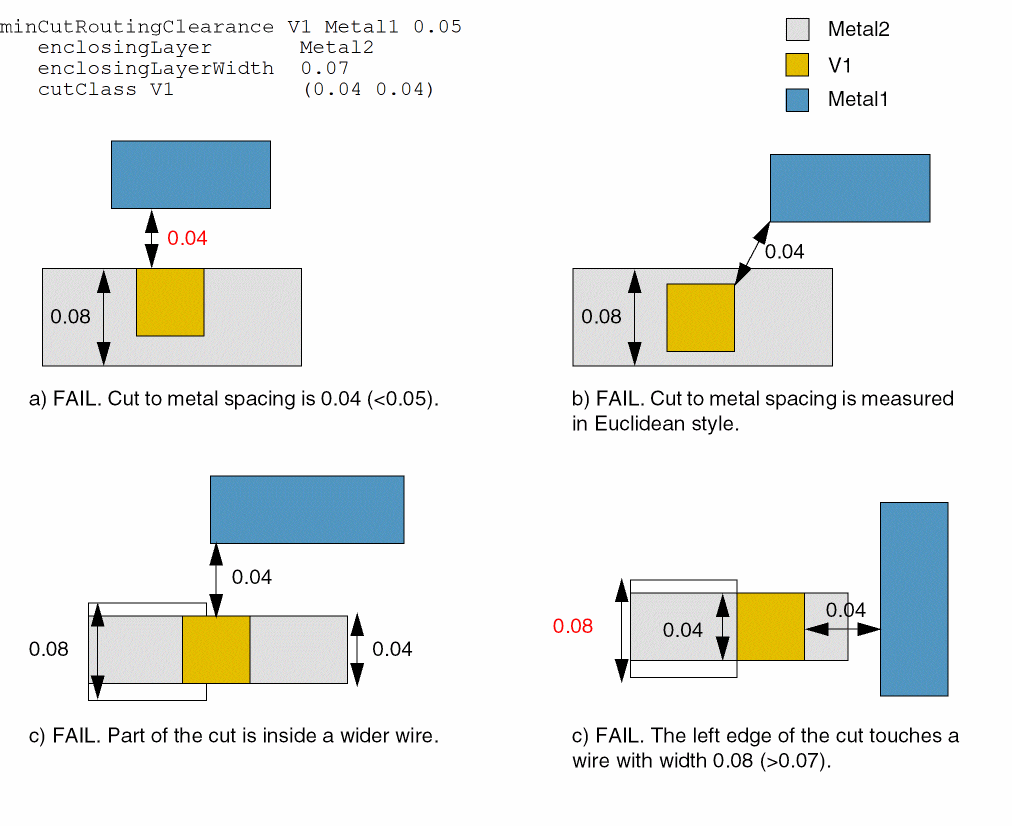 minCutRoutingClearance V1 Metal1 0.05
enclosingLayer Metal2
enclosingLayerWidth 0.07
cutClass V1 (0.04 0.04)

Metal2
V1
Metal1

0.04
0.08

a) FAIL. Cut to metal spacing is 0.04 (<0.05).

0.04
0.08

b) FAIL. Cut to metal spacing is measured in Euclidean style.

0.04
0.08
0.04

c) FAIL. Part of the cut is inside a wider wire.

0.08
0.04
0.04

c) FAIL. The left edge of the cut touches a wire with width 0.08 (>0.07).