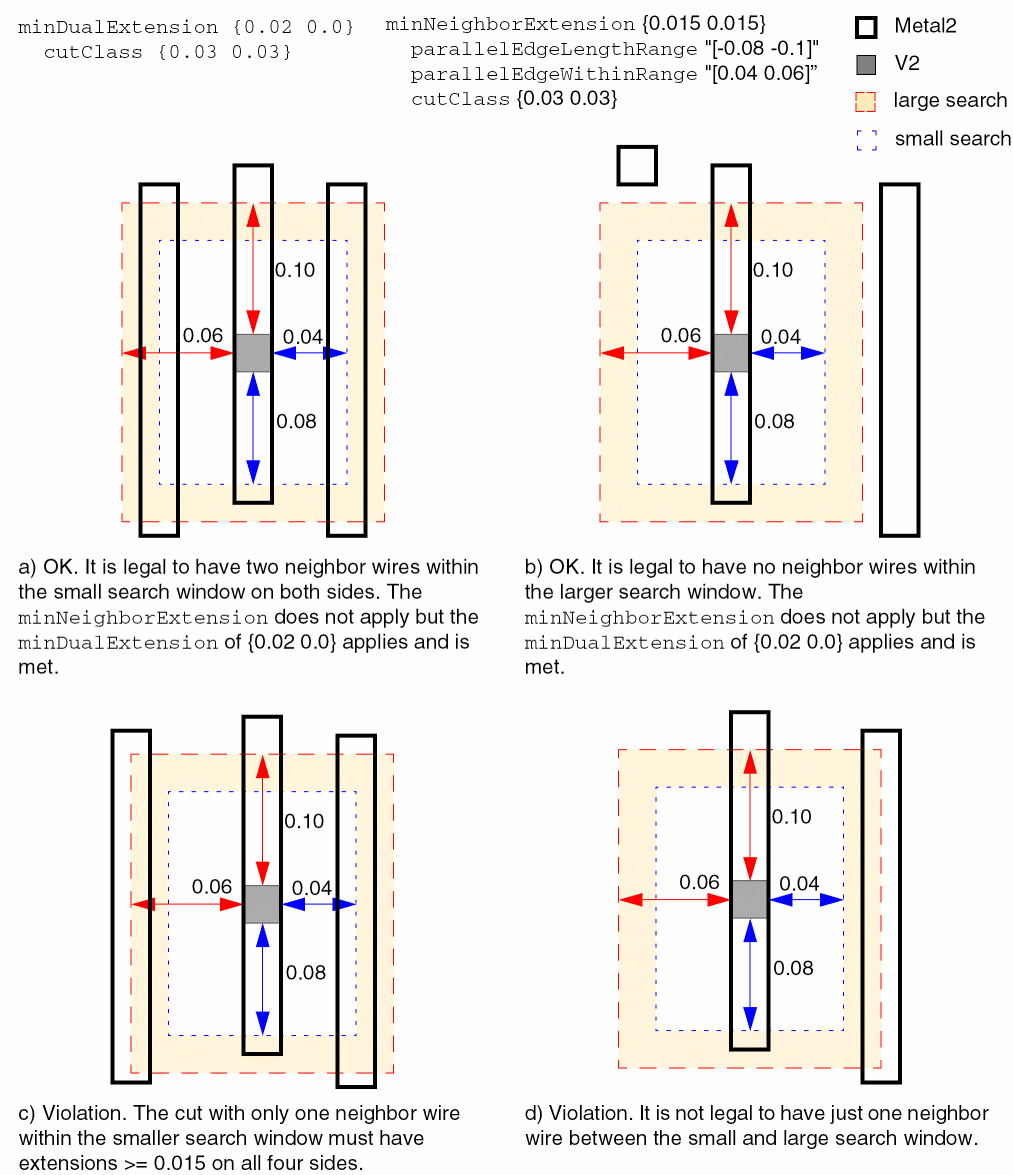 minDualExtension {0.02 0.0}
cutClass {0.03 0.03}

minNeighborExtension {0.015 0.015}
parallelEdgeLengthRange "[-0.08 -0.1]"
parallelEdgeWithinRange "[0.04 0.06]"
cutClass {0.03 0.03}

Metal2
V2
large search
small search

0.10
0.06
0.04
0.08

a) OK. It is legal to have two neighbor wires within the small search window on both sides. The minNeighborExtension does not apply but the minDualExtension of {0.02 0.0} applies and is met.

0.10
0.06
0.04
0.08

b) OK. It is legal to have no neighbor wires within the larger search window. The minNeighborExtension does not apply but the minDualExtension of {0.02 0.0} applies and is met.

0.10
0.06
0.04
0.08

c) Violation. The cut with only one neighbor wire within the smaller search window must have extensions >= 0.015 on all four sides.

0.10
0.06
0.04
0.08

d) Violation. It is not legal to have just one neighbor wire between the small and large search window.