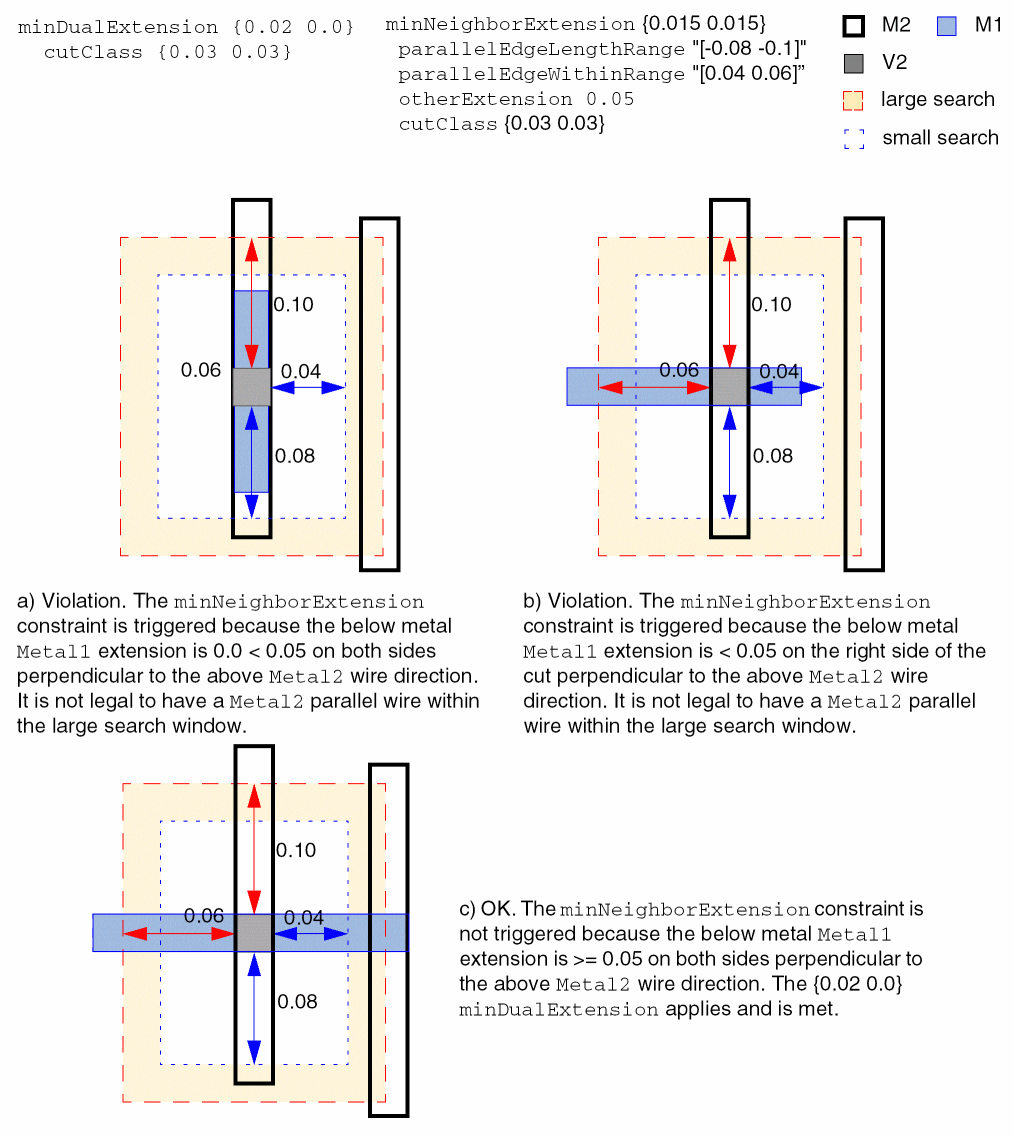 minDualExtension {0.02 0.0}
cutClass {0.03 0.03}

minNeighborExtension {0.015 0.015}
parallelEdgeLengthRange "[-0.08 -0.1]"
parallelEdgeWithinRange "[0.04 0.06]"
otherExtension 0.05
cutClass {0.03 0.03}

M2
M1
V2
large search
small search

0.10
0.06
0.04
0.08

0.10
0.06
0.04
0.08

a) Violation. The minNeighborExtension constraint is triggered because the below metal Metal1 extension is 0.0 < 0.05 on both sides perpendicular to the above Metal2 wire direction. It is not legal to have a Metal2 parallel wire within the large search window.

b) Violation. The minNeighborExtension constraint is triggered because the below metal Metal1 extension is < 0.05 on the right side of the cut perpendicular to the above Metal2 wire direction. It is not legal to have a Metal2 parallel wire within the large search window.

0.10
0.06
0.04
0.08

c) OK. The minNeighborExtension constraint is not triggered because the below metal Metal1 extension is >= 0.05 on both sides perpendicular to the above Metal2 wire direction. The {0.02 0.0} minDualExtension applies and is met.