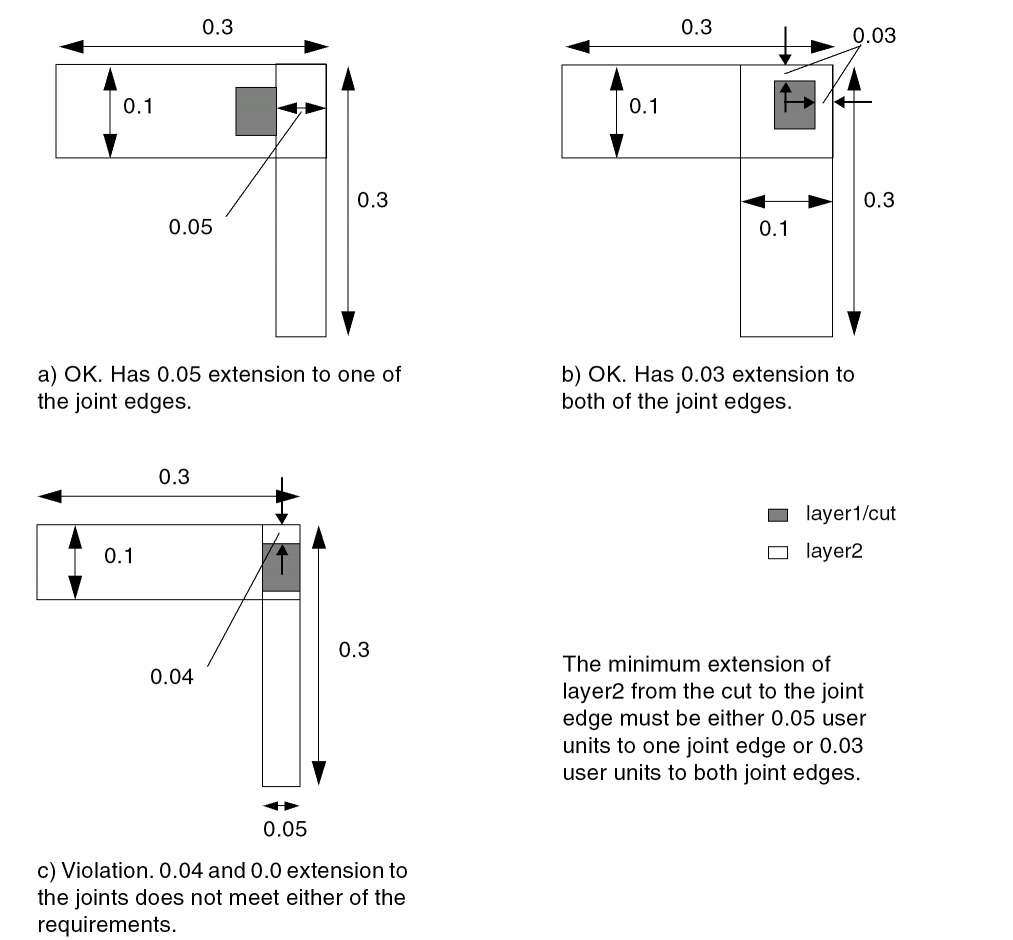 0.3

0.1

0.05

0.3

a) OK. Has 0.05 extension to one of the joint edges.

0.3

0.03

0.1

0.1

0.3

b) OK. Has 0.03 extension to both of the joint edges.

0.3

0.1

0.04

0.3

0.05

c) Violation. 0.04 and 0.0 extension to the joints does not meet either of the requirements.

layer1/cut

layer2

The minimum extension of layer2 from the cut to the joint edge must be either 0.05 user units to one joint edge or 0.03 user units to both joint edges.