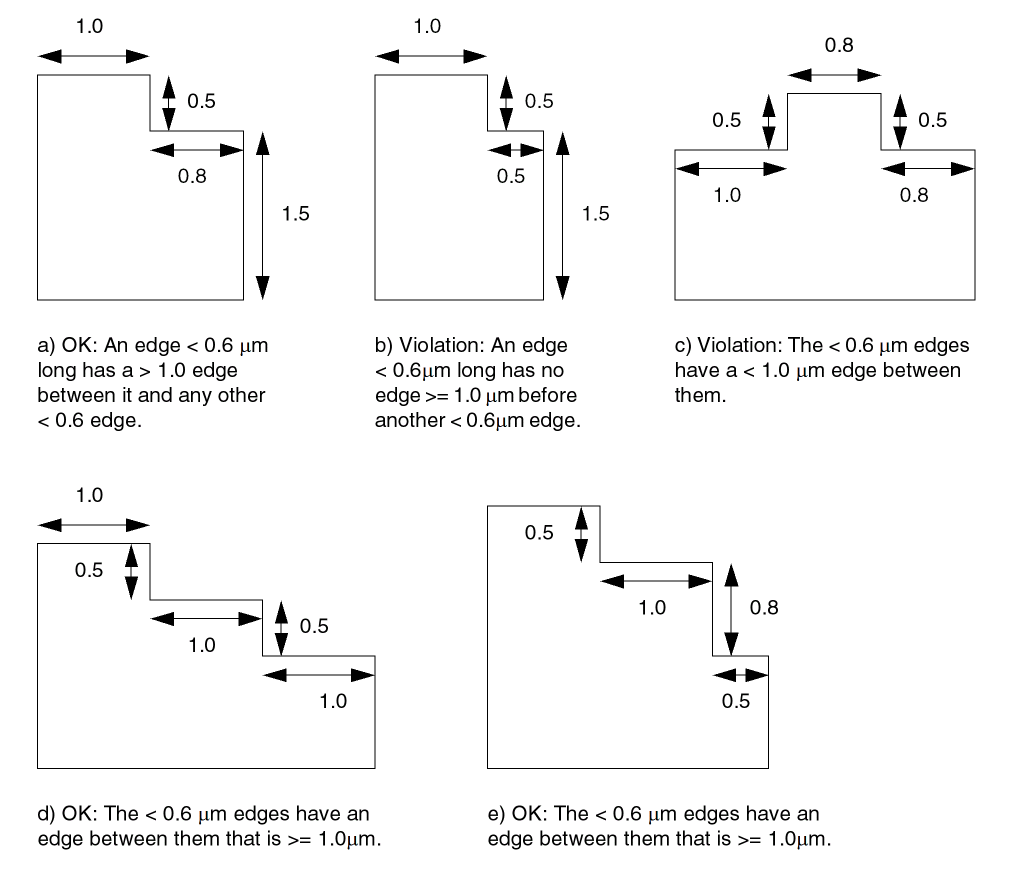 1.0

0.5

0.8

1.5

a) OK: An edge < 0.6 μm long has a > 1.0 edge between it and any other < 0.6 edge.

1.0

0.5

0.5

1.5

b) Violation: An edge < 0.6μm long has no edge >= 1.0 μm before another < 0.6μm edge.

0.8

0.5

0.5

1.0

0.8

c) Violation: The < 0.6 μm edges have a < 1.0 μm edge between them.

1.0

0.5

1.0

0.5

1.0

d) OK: The < 0.6 μm edges have an edge between them that is >= 1.0μm.

0.5

1.0

0.8

0.5

e) OK: The < 0.6 μm edges have an edge between them that is >= 1.0μm.