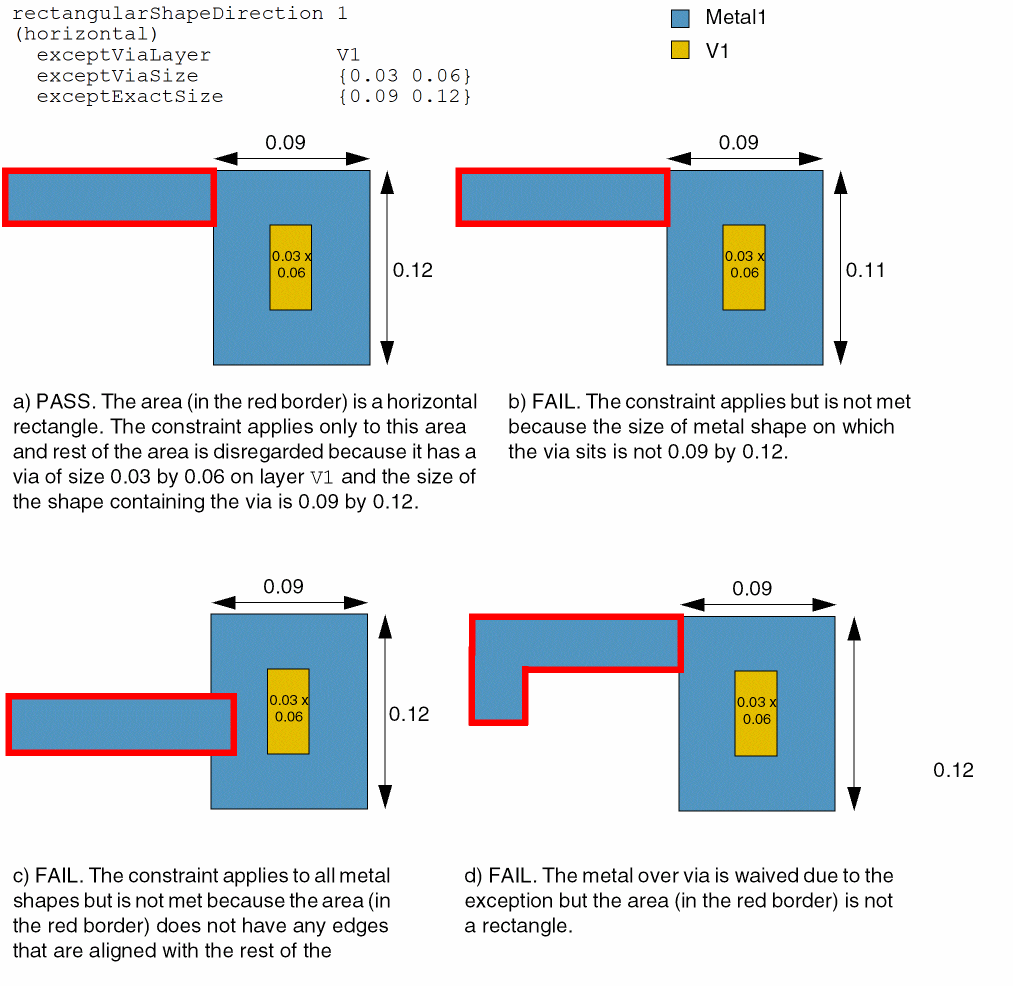 rectangularShapeDirection 1 (horizontal)
exceptViaLayer V1
exceptViaSize {0.03 0.06}
exceptExactSize {0.09 0.12}

Metal1
V1

0.09
0.03 x 0.06
0.12

0.09
0.03 x 0.06
0.11

a) PASS. The area (in the red border) is a horizontal rectangle. The constraint applies only to this area and rest of the area is disregarded because it has a via of size 0.03 by 0.06 on layer V1 and the size of the shape containing the via is 0.09 by 0.12.

b) FAIL. The constraint applies but is not met because the size of metal shape on which the via sits is not 0.09 by 0.12.

0.09
0.03 x 0.06
0.12

0.09
0.03 x 0.06
0.12

c) FAIL. The constraint applies to all metal shapes but is not met because the area (in the red border) does not have any edges that are aligned with the rest of the

d) FAIL. The metal over via is waived due to the exception but the area (in the red border) is not a rectangle.