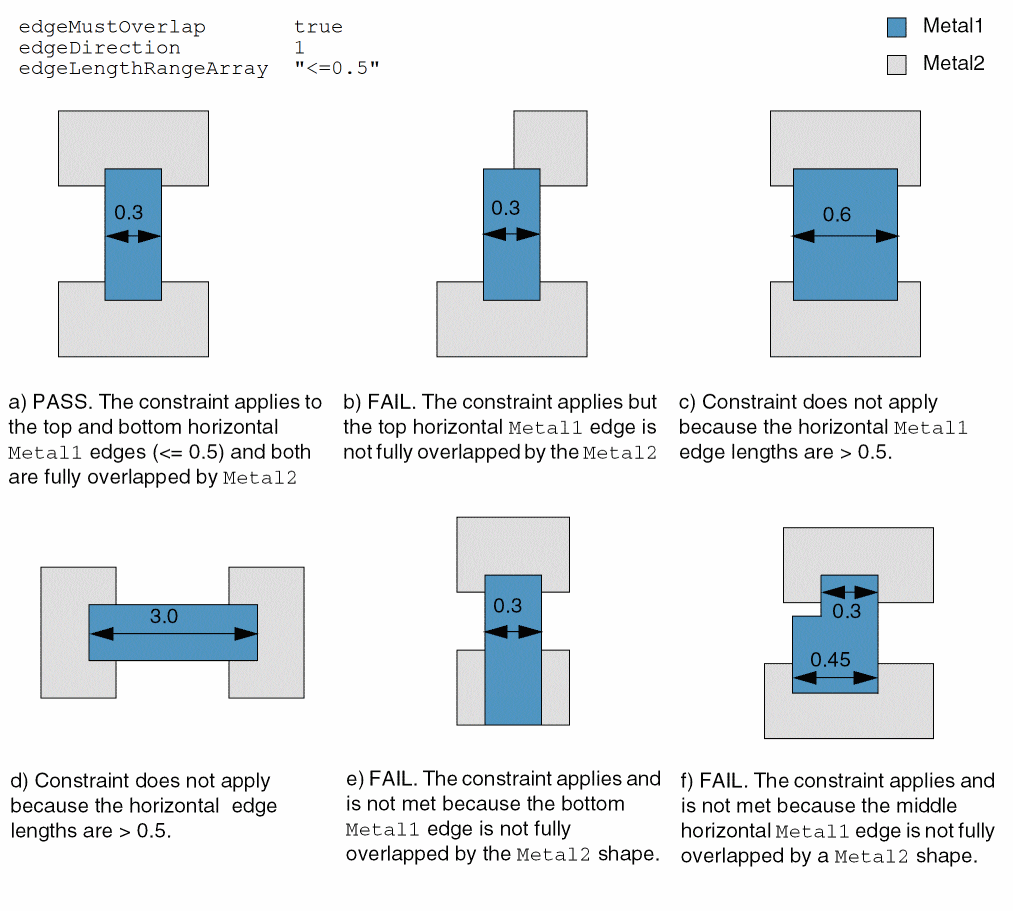 edgeMustOverlap true
edgeDirection 1
edgeLengthRangeArray "<=0.5"

Metal1
Metal2

0.3

0.3

0.6

a) PASS. The constraint applies to the top and bottom horizontal Metal1 edges (<= 0.5) and both are fully overlapped by Metal2

b) FAIL. The constraint applies but the top horizontal Metal1 edge is not fully overlapped by the Metal2

c) Constraint does not apply because the horizontal Metal1 edge lengths are > 0.5.

3.0

0.3

0.3

0.45

d) Constraint does not apply because the horizontal edge lengths are > 0.5.

e) FAIL. The constraint applies and is not met because the bottom Metal1 edge is not fully overlapped by the Metal2 shape.

f) FAIL. The constraint applies and is not met because the middle horizontal Metal1 edge is not fully overlapped by a Metal2 shape.