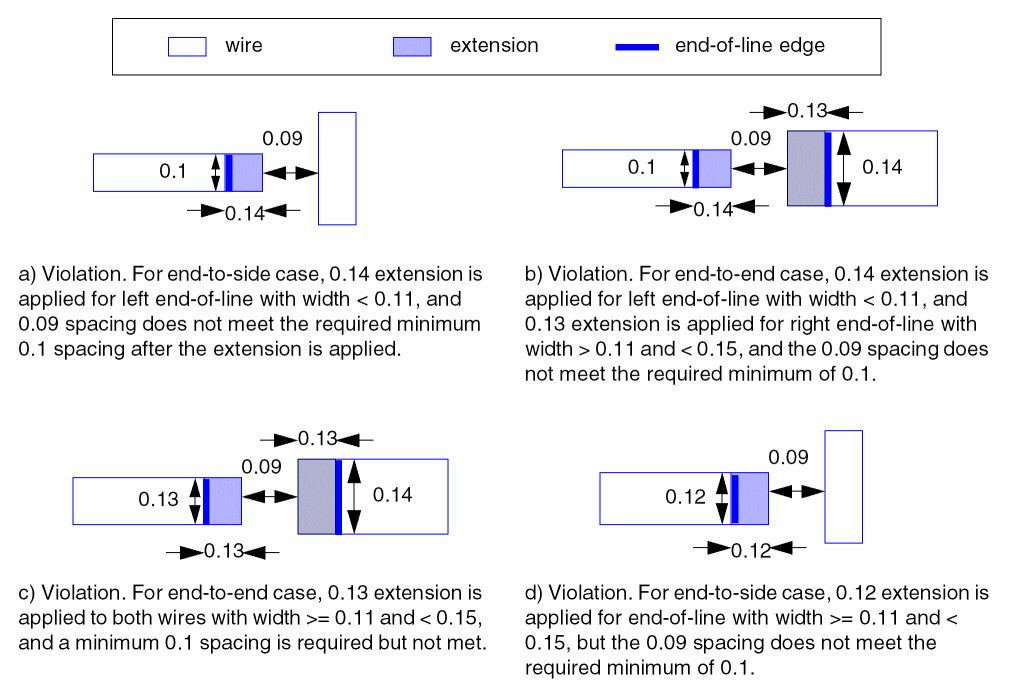 wire extension end-of-line edge

0.09
0.1
0.14

a) Violation. For end-to-side case, 0.14 extension is applied for left end-of-line with width < 0.11, and 0.09 spacing does not meet the required minimum 0.1 spacing after the extension is applied.

0.13
0.09
0.1
0.14
0.14

b) Violation. For end-to-end case, 0.14 extension is applied for left end-of-line with width < 0.11, and 0.13 extension is applied for right end-of-line with width > 0.11 and < 0.15, and the 0.09 spacing does not meet the required minimum of 0.1.

0.13
0.09
0.13
0.14
0.13

c) Violation. For end-to-end case, 0.13 extension is applied to both wires with width >= 0.11 and < 0.15, and a minimum 0.1 spacing is required but not met.

0.09
0.12
0.12

d) Violation. For end-to-side case, 0.12 extension is applied for end-of-line with width >= 0.11 and < 0.15, but the 0.09 spacing does not meet the required minimum of 0.1.