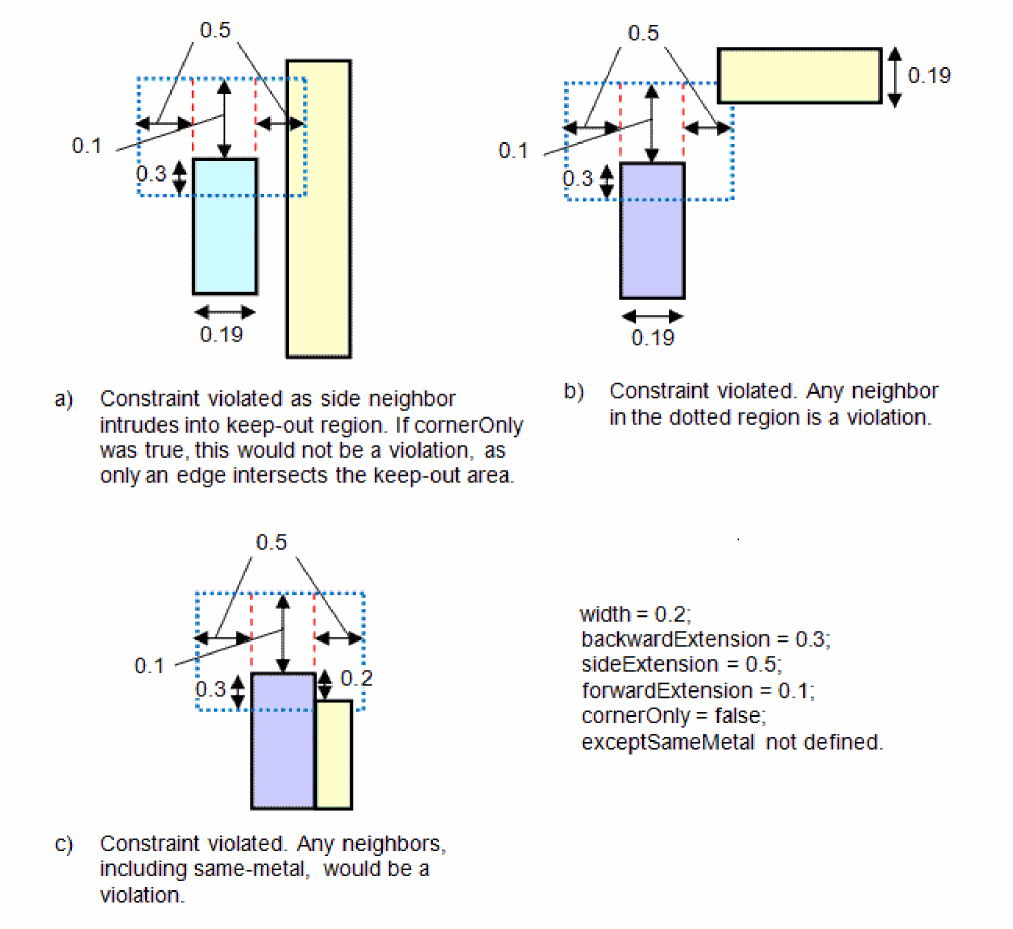 0.5
0.1
0.3
0.19

a) Constraint violated as side neighbor intrudes into keep-out region. If cornerOnly was true, this would not be a violation, as only an edge intersects the keep-out area.

0.5
0.19
0.1
0.3
0.19

b) Constraint violated. Any neighbor in the dotted region is a violation.

0.5
0.1
0.3
0.2

c) Constraint violated. Any neighbors, including same-metal, would be a violation.

width = 0.2;
backwardExtension = 0.3;
sideExtension = 0.5;
forwardExtension = 0.1;
cornerOnly = false;
exceptSameMetal not defined.