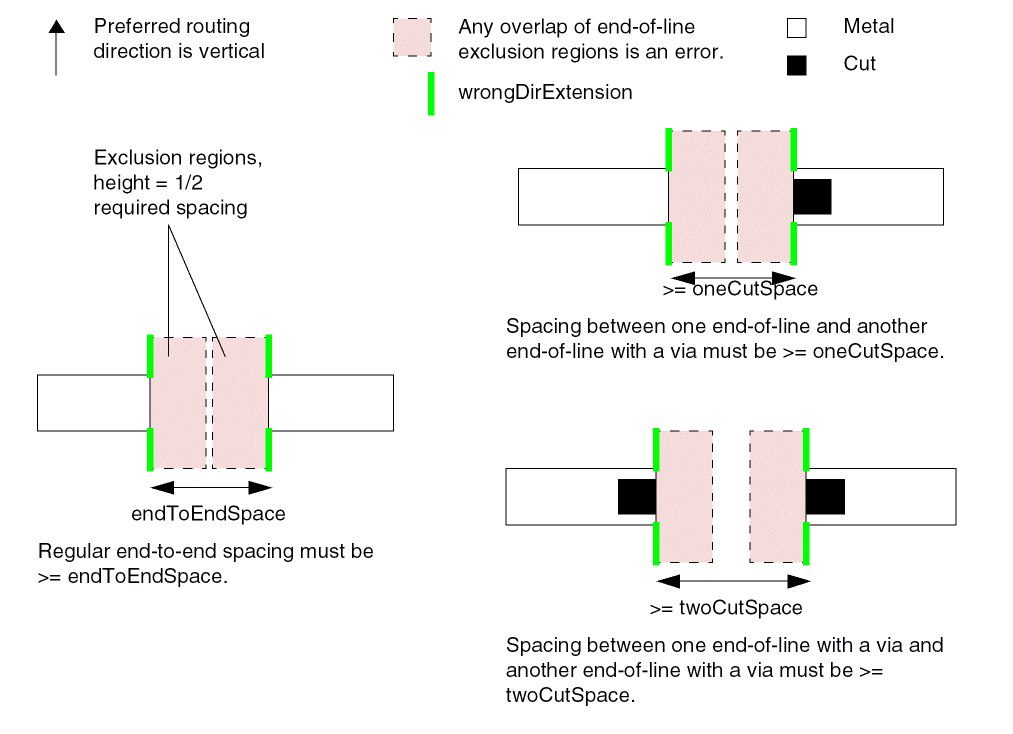 Preferred routing direction is vertical

Any overlap of end-of-line exclusion regions is an error.

wrongDirExtension

Metal

Cut

Exclusion regions, height = 1/2 required spacing

endToEndSpace

Regular end-to-end spacing must be >= endToEndSpace.

>= oneCutSpace

Spacing between one end-of-line and another end-of-line with a via must be >= oneCutSpace.

>= twoCutSpace

Spacing between one end-of-line with a via and another end-of-line with a via must be >= twoCutSpace.