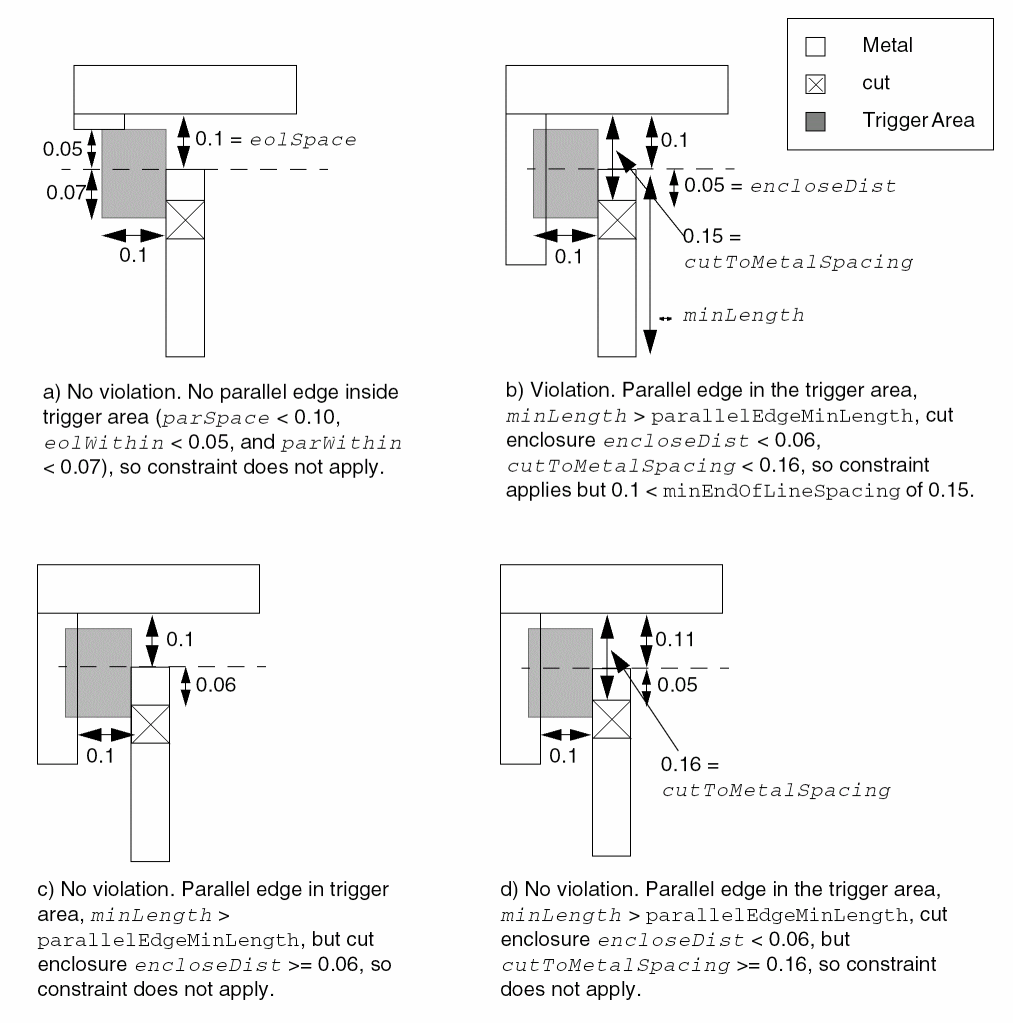 Metal
cut
Trigger Area

0.05
0.07
0.1 = eolSpace
0.1

a) No violation. No parallel edge inside trigger area (parSpace < 0.10, eolWithin < 0.05, and parWithin < 0.07), so constraint does not apply.

0.1
0.05 = encloseDist
0.15 = cutToMetalSpacing
0.1
minLength

b) Violation. Parallel edge in the trigger area, minLength > parallelEdgeMinLength, cut enclosure encloseDist < 0.06, cutToMetalSpacing < 0.16, so constraint applies but 0.1 < minEndOfLineSpacing of 0.15.

0.1
0.06
0.1

c) No violation. Parallel edge in trigger area, minLength > parallelEdgeMinLength, but cut enclosure encloseDist >= 0.06, so constraint does not apply.

0.11
0.05
0.1
0.16 = cutToMetalSpacing

d) No violation. Parallel edge in the trigger area, minLength > parallelEdgeMinLength, cut enclosure encloseDist < 0.06, but cutToMetalSpacing >= 0.16, so constraint does not apply.