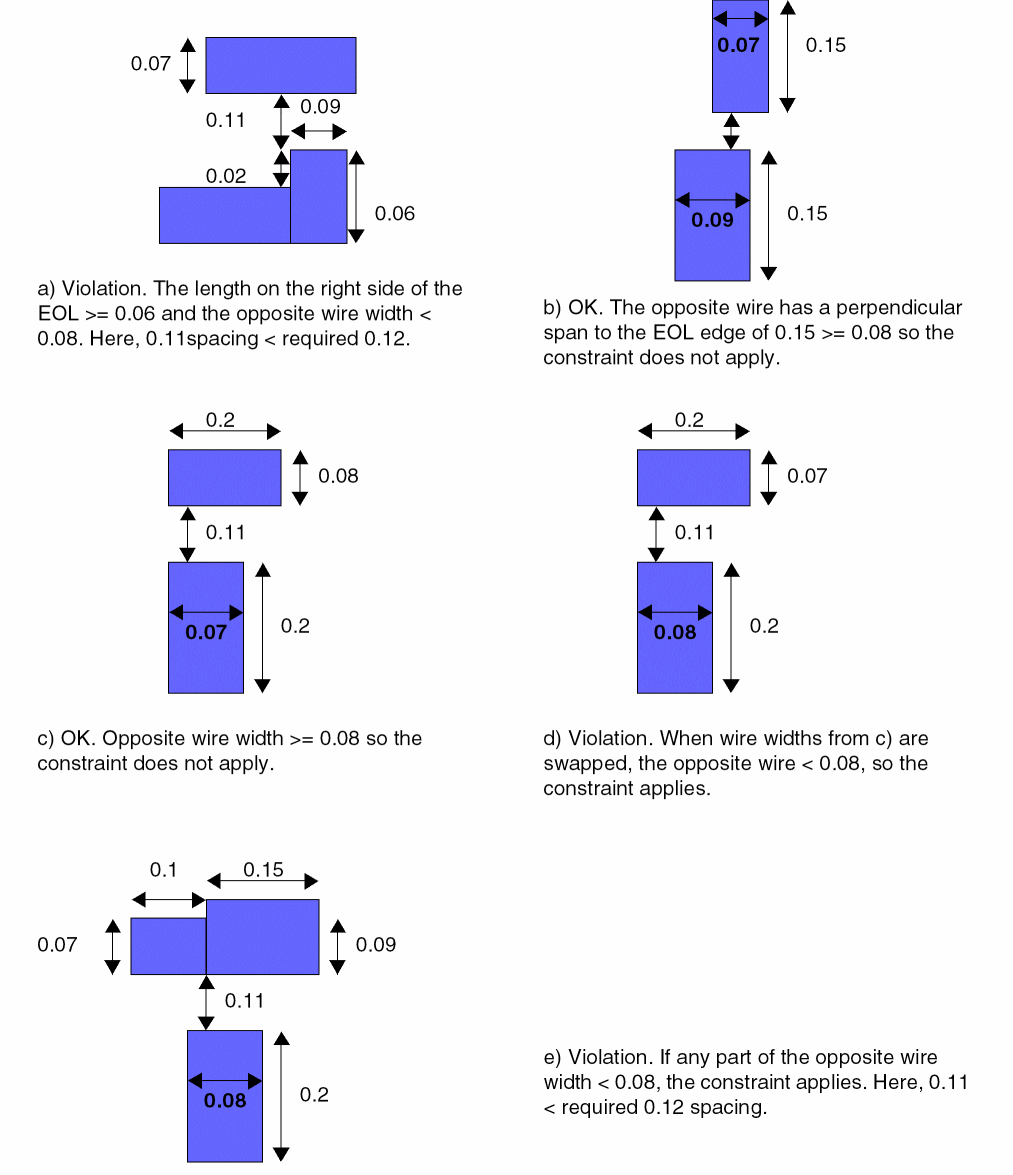 0.07

0.11

0.09

0.02

0.06

a) Violation. The length on the right side of the EOL >= 0.06 and the opposite wire width < 0.08. Here, 0.11spacing < required 0.12.

0.07

0.15

0.09

0.15

b) OK. The opposite wire has a perpendicular span to the EOL edge of 0.15 >= 0.08 so the constraint does not apply.

0.2

0.08

0.11

0.07

0.2

c) OK. Opposite wire width >= 0.08 so the constraint does not apply.

0.2

0.07

0.11

0.08

0.2

d) Violation. When wire widths from c) are swapped, the opposite wire < 0.08, so the constraint applies.

0.1

0.15

0.07

0.09

0.11

0.08

0.2

e) Violation. If any part of the opposite wire width < 0.08, the constraint applies. Here, 0.11 < required 0.12 spacing.