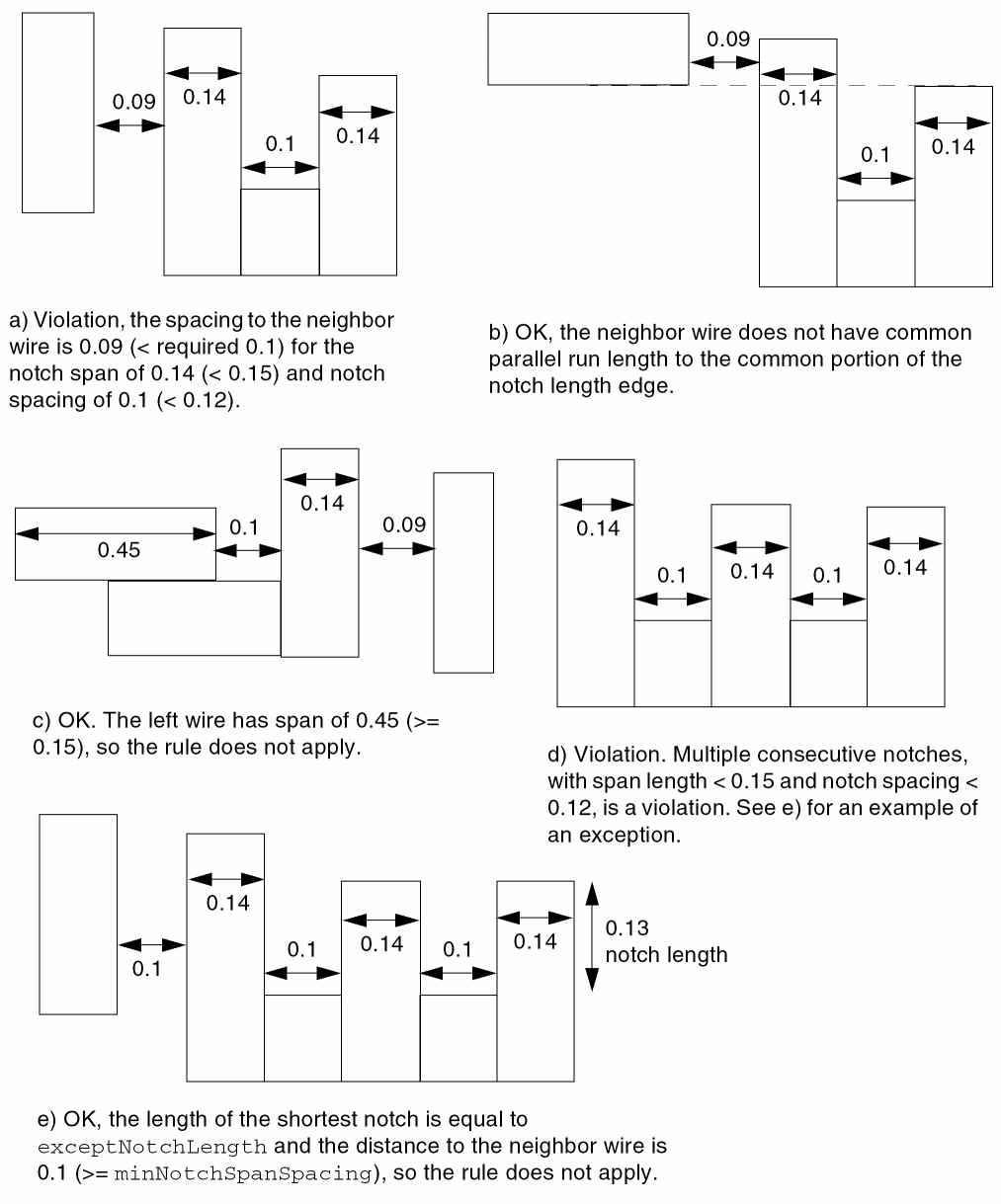 0.09

0.14

0.1

0.14

a) Violation, the spacing to the neighbor wire is 0.09 (< required 0.1) for the notch span of 0.14 (< 0.15) and notch spacing of 0.1 (< 0.12).

0.09

0.14

0.1

0.14

b) OK, the neighbor wire does not have common parallel run length to the common portion of the notch length edge.

0.45

0.1

0.14

0.09

c) OK. The left wire has span of 0.45 (>= 0.15), so the rule does not apply.

0.14

0.1

0.14

0.1

0.14

d) Violation. Multiple consecutive notches, with span length < 0.15 and notch spacing < 0.12, is a violation. See e) for an example of an exception.

0.1

0.14

0.1

0.14

0.1

0.14

0.13 notch length

e) OK, the length of the shortest notch is equal to exceptNotchLength and the distance to the neighbor wire is 0.1 (>= minNotchSpanSpacing), so the rule does not apply.