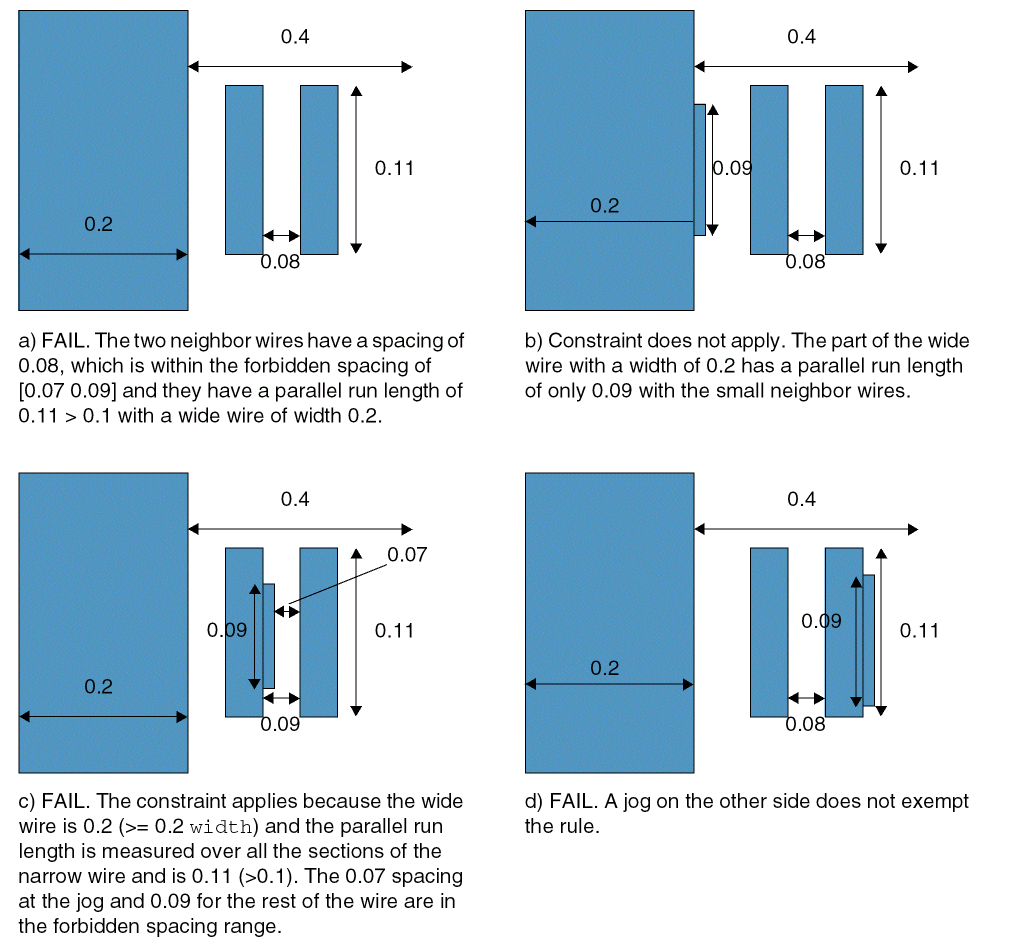 0.4

0.11

0.2

0.08

a) FAIL. The two neighbor wires have a spacing of 0.08, which is within the forbidden spacing of [0.07 0.09] and they have a parallel run length of 0.11 > 0.1 with a wide wire of width 0.2.

0.4

0.09

0.11

0.2

0.08

b) Constraint does not apply. The part of the wide wire with a width of 0.2 has a parallel run length of only 0.09 with the small neighbor wires.

0.4

0.07

0.09

0.11

0.2

0.09

c) FAIL. The constraint applies because the wide wire is 0.2 (>= 0.2 width) and the parallel run length is measured over all the sections of the narrow wire and is 0.11 (>0.1). The 0.07 spacing at the jog and 0.09 for the rest of the wire are in the forbidden spacing range.

0.4

0.09

0.11

0.2

0.08

d) FAIL. A jog on the other side does not exempt the rule.