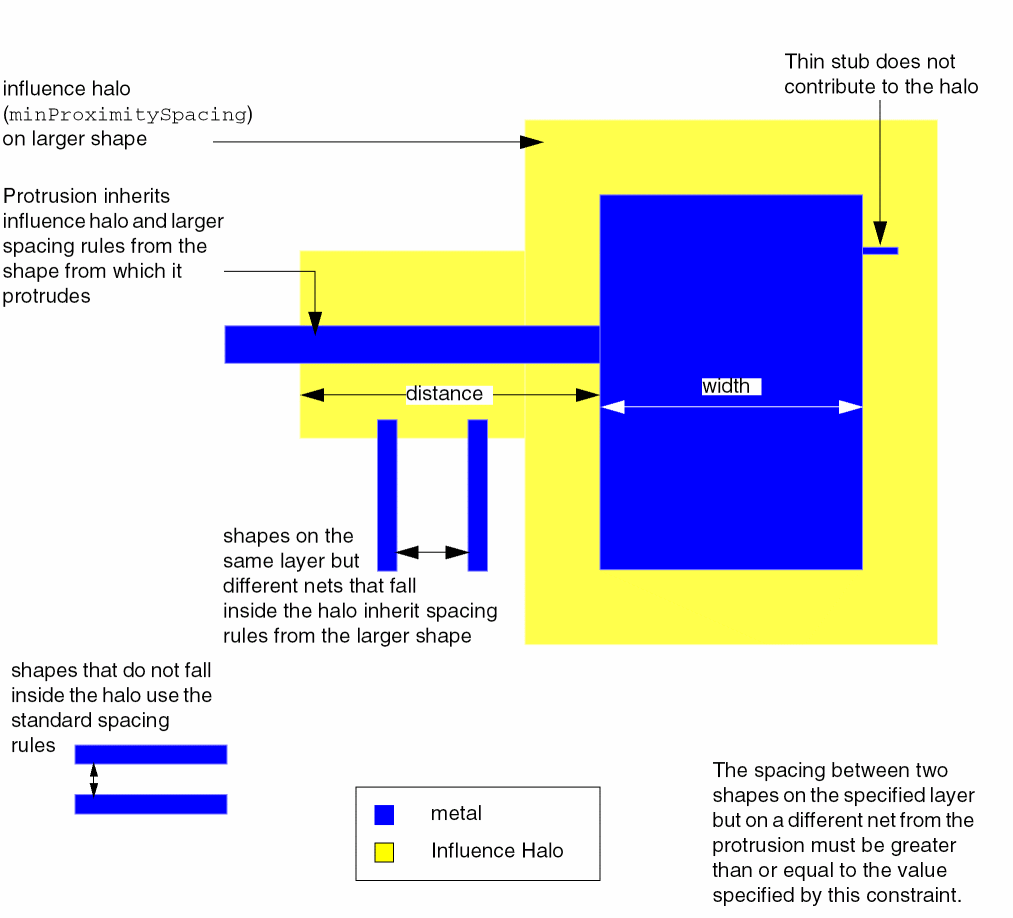 influence halo (minProximitySpacing) on larger shape

Thin stub does not contribute to the halo

Protrusion inherits influence halo and larger spacing rules from the shape from which it protrudes

distance

width

shapes on the same layer but different nets that fall inside the halo inherit spacing rules from the larger shape

shapes that do not fall inside the halo use the standard spacing rules

metal

Influence Halo

The spacing between two shapes on the specified layer but on a different net from the protrusion must be greater than or equal to the value specified by this constraint.