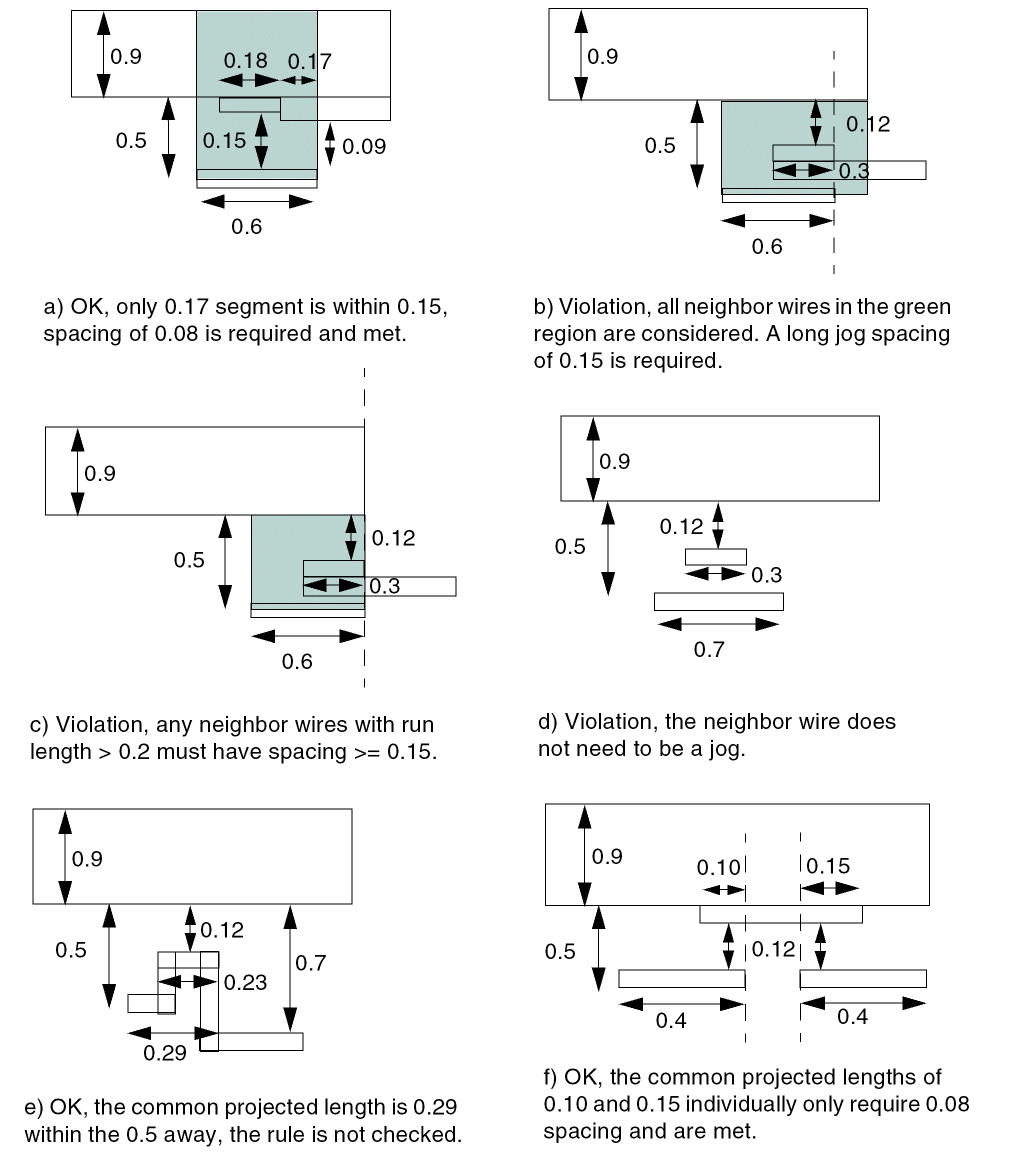 0.9
0.18
0.17
0.5
0.15
0.09
0.6

a) OK, only 0.17 segment is within 0.15, spacing of 0.08 is required and met.

0.9
0.12
0.5
0.3
0.6

b) Violation, all neighbor wires in the green region are considered. A long jog spacing of 0.15 is required.

0.9
0.12
0.5
0.3
0.6

c) Violation, any neighbor wires with run length > 0.2 must have spacing >= 0.15.

0.9
0.12
0.5
0.3
0.7

d) Violation, the neighbor wire does not need to be a jog.

0.9
0.12
0.5
0.23
0.7
0.29

e) OK, the common projected length is 0.29 within the 0.5 away, the rule is not checked.

0.9
0.10
0.15
0.5
0.12
0.4
0.4

f) OK, the common projected lengths of 0.10 and 0.15 individually only require 0.08 spacing and are met.