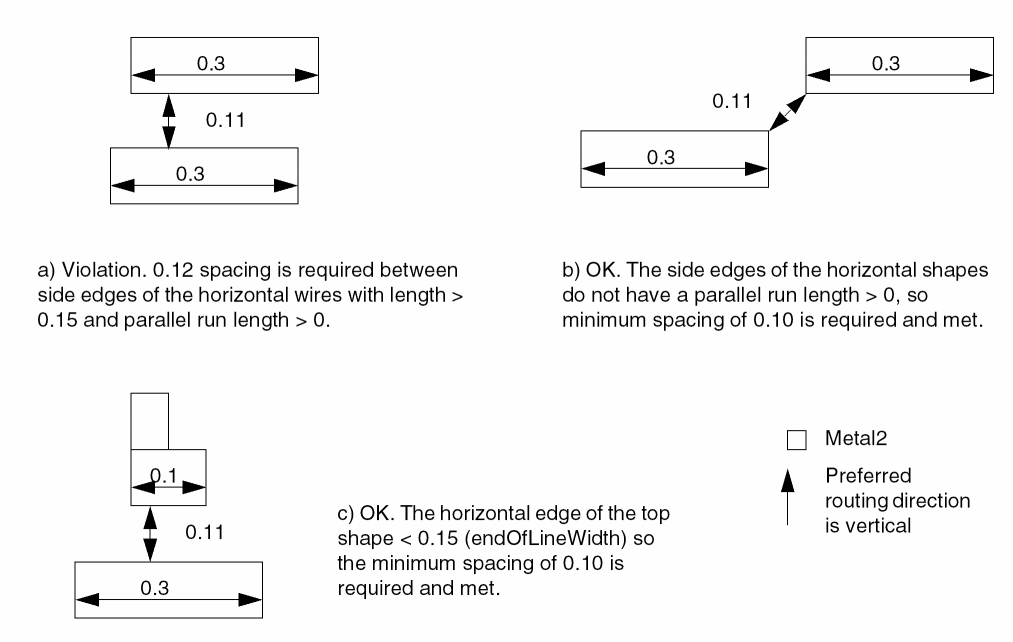 0.3

0.11

0.3

a) Violation. 0.12 spacing is required between side edges of the horizontal wires with length > 0.15 and parallel run length > 0.

0.3

0.11

0.3

b) OK. The side edges of the horizontal shapes do not have a parallel run length > 0, so minimum spacing of 0.10 is required and met.

0.1

0.11

0.3

c) OK. The horizontal edge of the top shape < 0.15 (endOfLineWidth) so the minimum spacing of 0.10 is required and met.

Metal2

Preferred routing direction is vertical