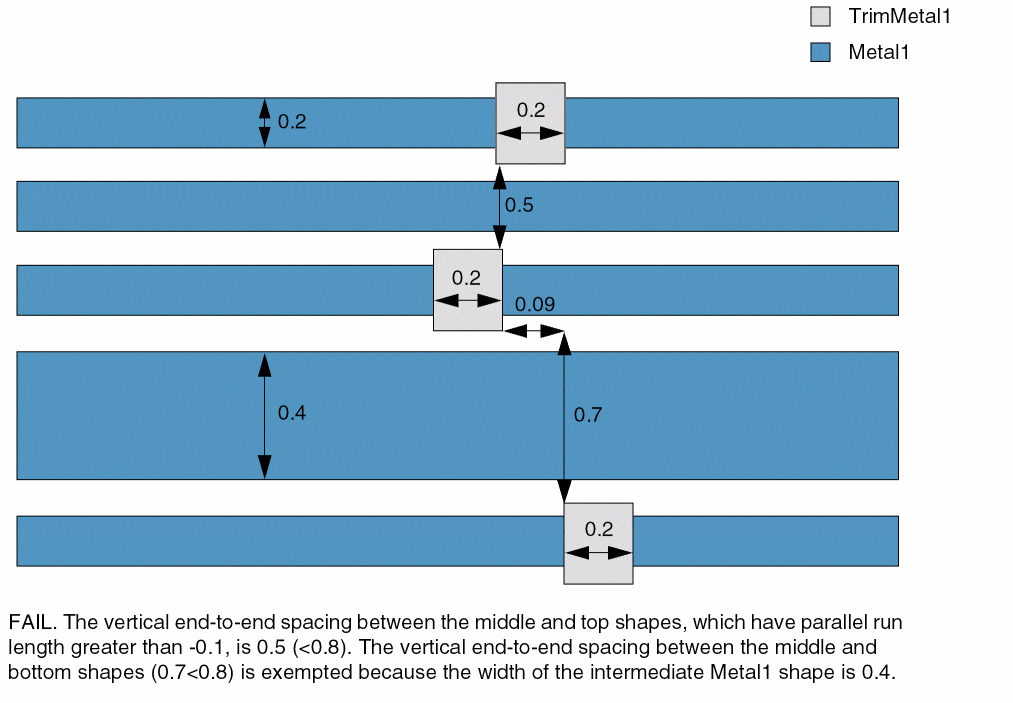 TrimMetal1

Metal1

0.2

0.2

0.5

0.2

0.09

0.4

0.7

0.2

FAIL. The vertical end-to-end spacing between the middle and top shapes, which have parallel run length greater than -0.1, is 0.5 (<0.8). The vertical end-to-end spacing between the middle and bottom shapes (0.7<0.8) is exempted because the width of the intermediate Metal1 shape is 0.4.