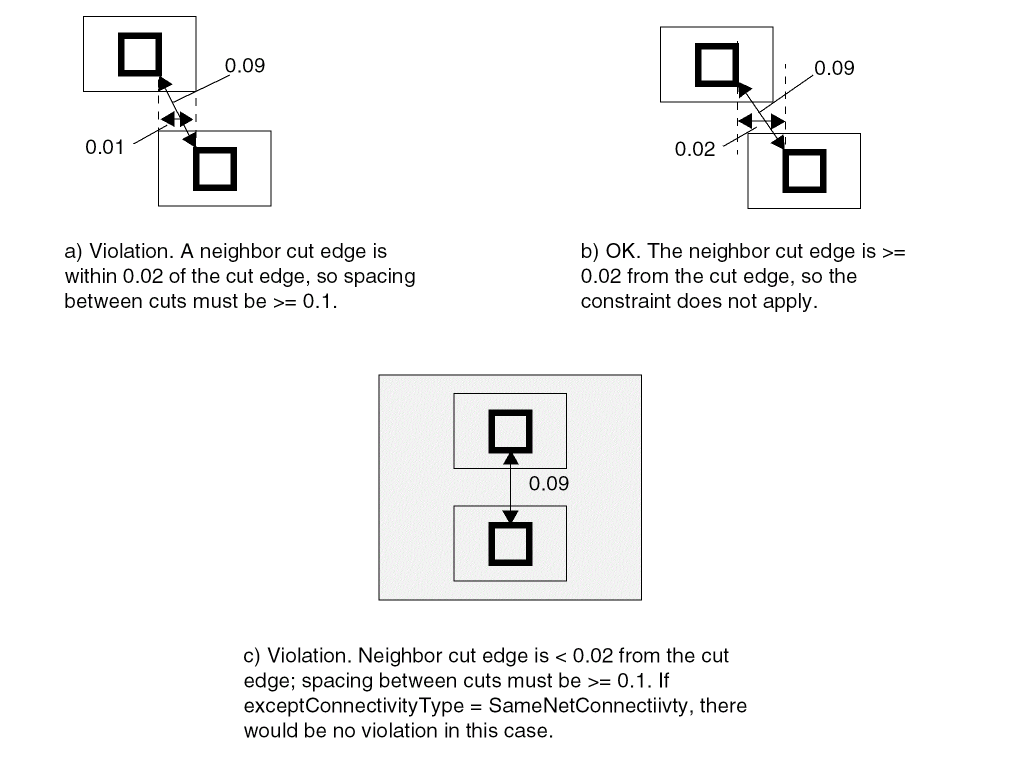 0.09

0.01

a) Violation. A neighbor cut edge is within 0.02 of the cut edge, so spacing between cuts must be >= 0.1.

0.09

0.02

b) OK. The neighbor cut edge is >= 0.02 from the cut edge, so the constraint does not apply.

0.09

c) Violation. Neighbor cut edge is < 0.02 from the cut edge; spacing between cuts must be >= 0.1. If exceptConnectivityType = SameNetConnectiivty, there would be no violation in this case.