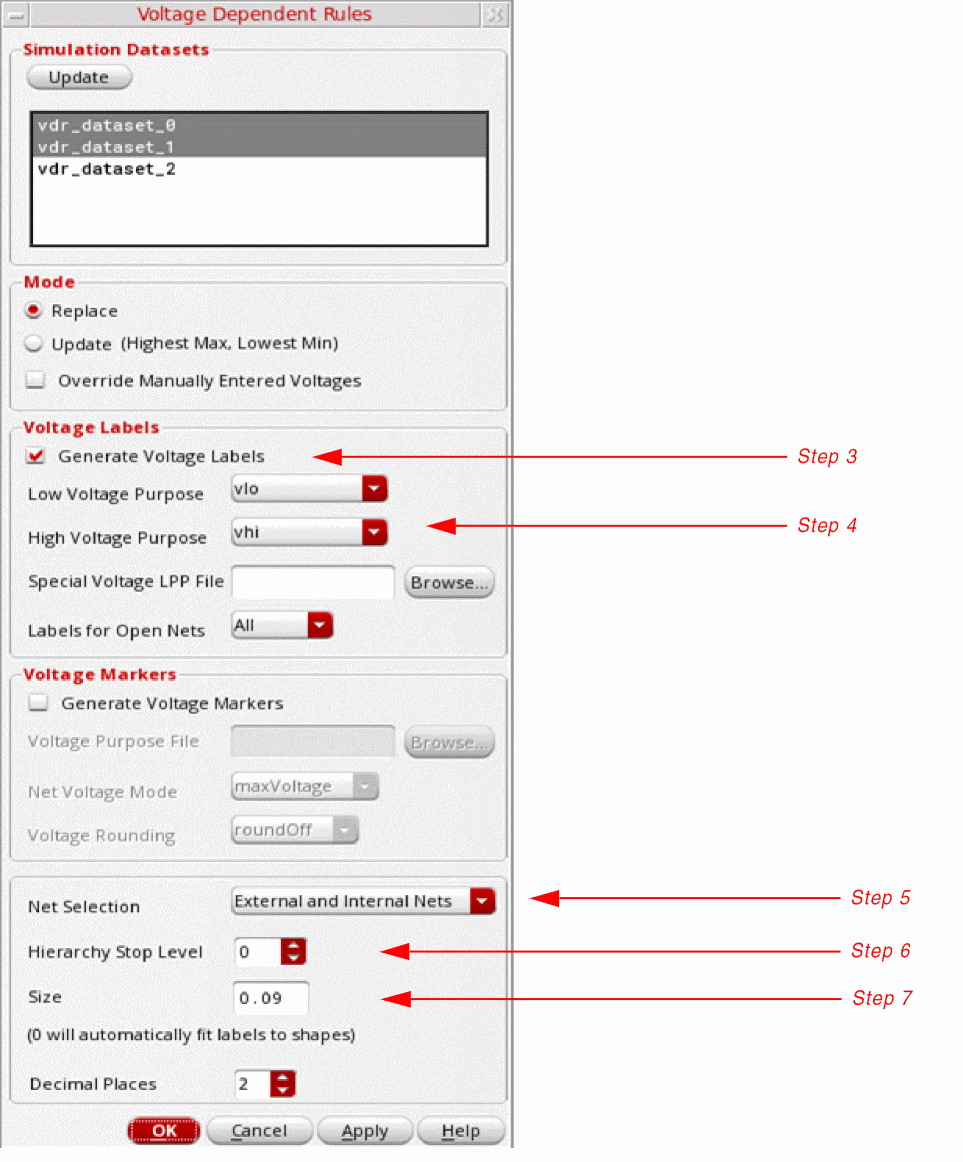 Voltage Dependent Rules

Simulation Datasets

Update

vdr_dataset_0
vdr_dataset_1
vdr_dataset_2

Mode

Replace

Update (Highest Max, Lowest Min)

Override Manually Entered Voltages

Voltage Labels

Generate Voltage Labels

Step 3

Low Voltage Purpose vlo

High Voltage Purpose vhi

Step 4

Special Voltage LPP File Browse...

Labels for Open Nets All

Voltage Markers

Generate Voltage Markers

Voltage Purpose File Browse...

Net Voltage Mode maxVoltage

Voltage Rounding roundOff

Net Selection External and Internal Nets

Step 5

Hierarchy Stop Level 0

Step 6

Size 0.09

Step 7

(0 will automatically fit labels to shapes)

Decimal Places 2

OK Cancel Apply Help