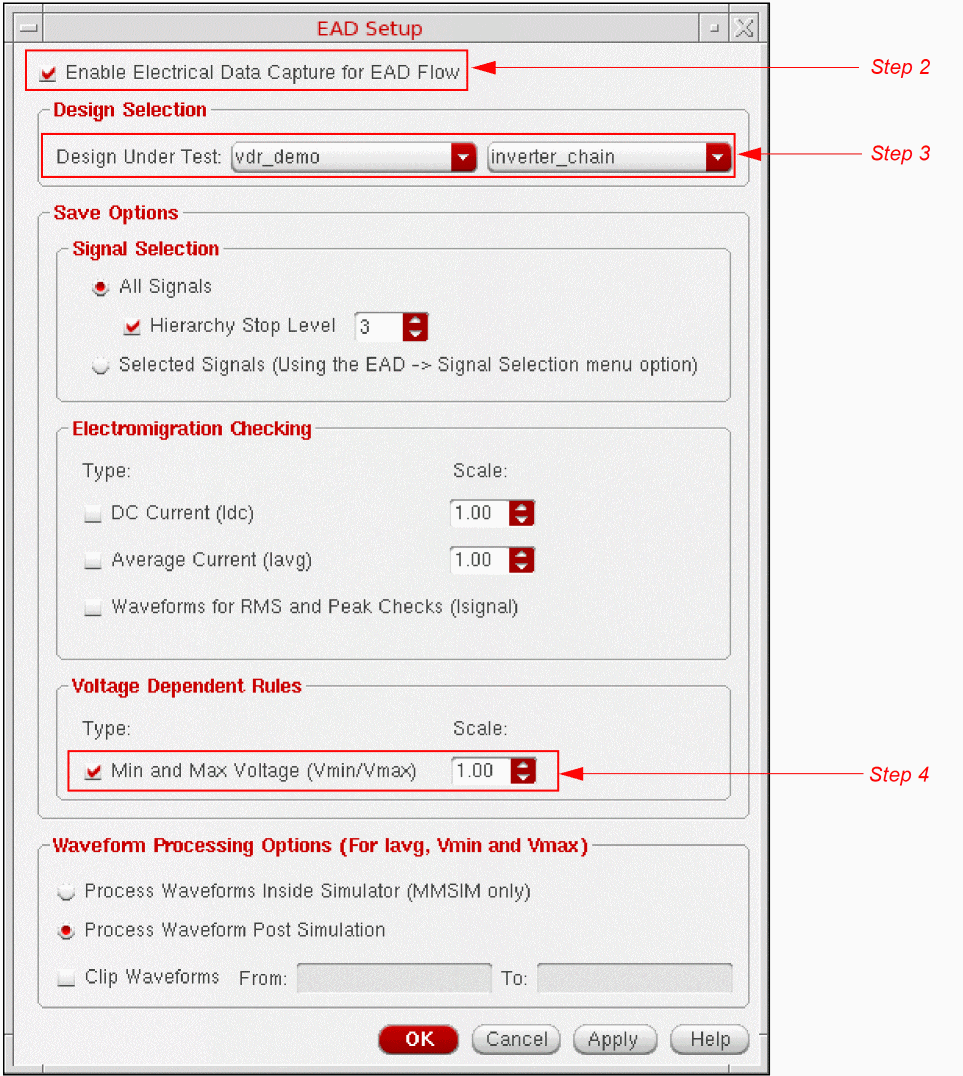 EAD Setup

Enable Electrical Data Capture for EAD Flow

Step 2

Design Selection

Design Under Test: vdr_demo inverter_chain

Step 3

Save Options

Signal Selection

All Signals

Hierarchy Stop Level 3

Selected Signals (Using the EAD -> Signal Selection menu option)

Electromigration Checking

Type: Scale:

DC Current (Idc) 1.00

Average Current (Iavg) 1.00

Waveforms for RMS and Peak Checks (Isignal)

Voltage Dependent Rules

Type: Scale:

Min and Max Voltage (Vmin/Vmax) 1.00

Step 4

Waveform Processing Options (For Iavg, Vmin and Vmax)

Process Waveforms Inside Simulator (MMSIM only)

Process Waveform Post Simulation

Clip Waveforms From: To:

OK Cancel Apply Help