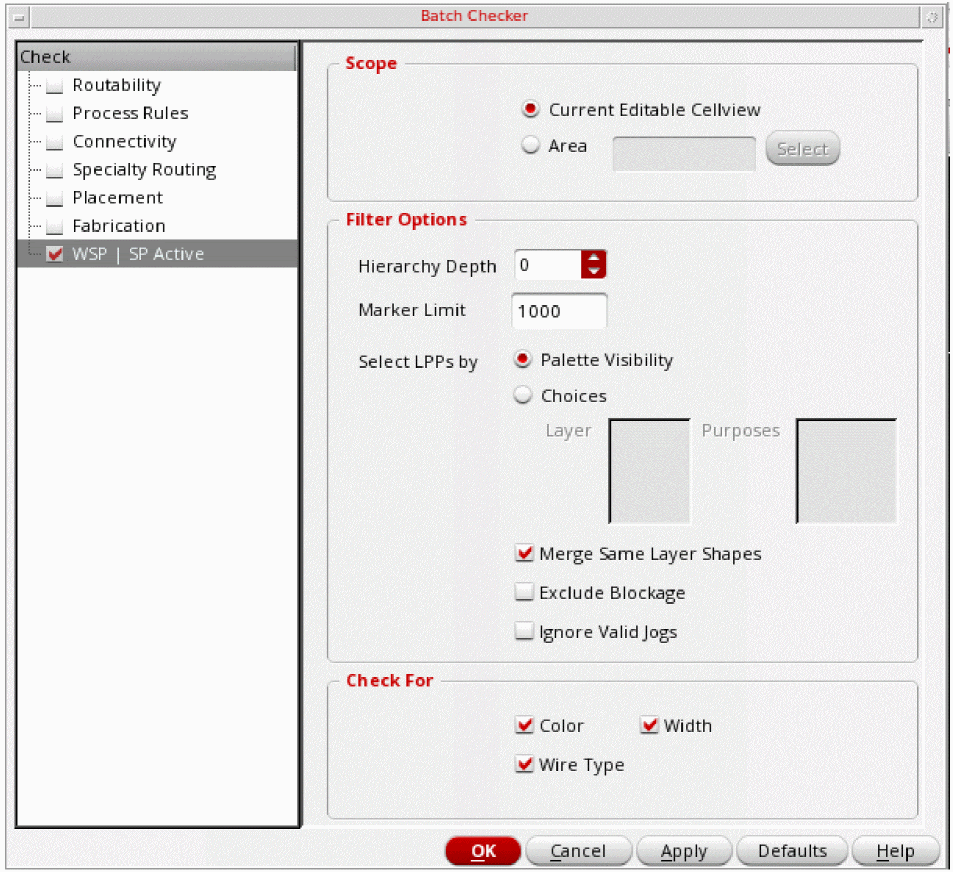 Batch Checker

Check
Routability
Process Rules
Connectivity
Specialty Routing
Placement
Fabrication
WSP | SP Active

Scope
Current Editable Cellview
Area
Select

Filter Options
Hierarchy Depth 0
Marker Limit 1000
Select LPPs by
Palette Visibility
Choices
Layer
Purposes
Merge Same Layer Shapes
Exclude Blockage
Ignore Valid Jogs

Check For
Color
Width
Wire Type

OK
Cancel
Apply
Defaults
Help