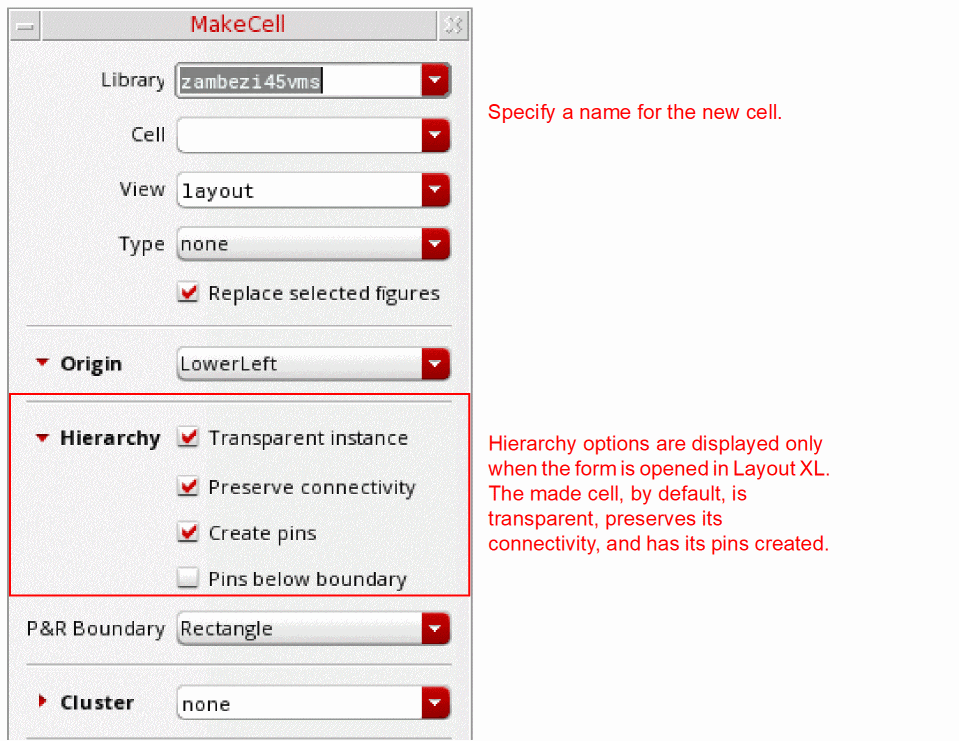 MakeCell

Library zambezi45vms

Cell

View layout

Type none

Replace selected figures

Origin LowerLeft

Hierarchy Transparent instance

Preserve connectivity

Create pins

Pins below boundary

P&R Boundary Rectangle

Cluster none

Specify a name for the new cell.

Hierarchy options are displayed only when the form is opened in Layout XL. The made cell, by default, is transparent, preserves its connectivity, and has its pins created.