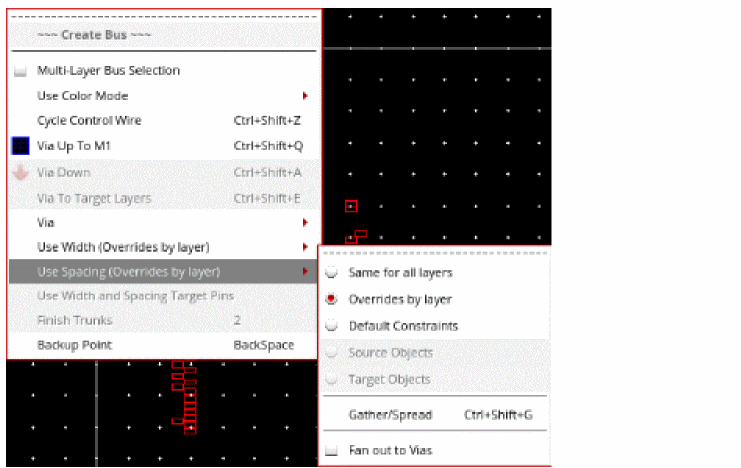 ~~~ Create Bus ~~~

Multi-Layer Bus Selection
Use Color Mode
Cycle Control Wire Ctrl+Shift+Z
Via Up To M1 Ctrl+Shift+Q
Via Down Ctrl+Shift+A
Via To Target Layers Ctrl+Shift+E
Via
Use Width (Overrides by layer)
Use Spacing (Overrides by layer)
Use Width and Spacing Target Pins
Finish Trunks 2
Backup Point BackSpace

Same for all layers
Overrides by layer
Default Constraints
Source Objects
Target Objects
Gather/Spread Ctrl+Shift+G
Fan out to Vias