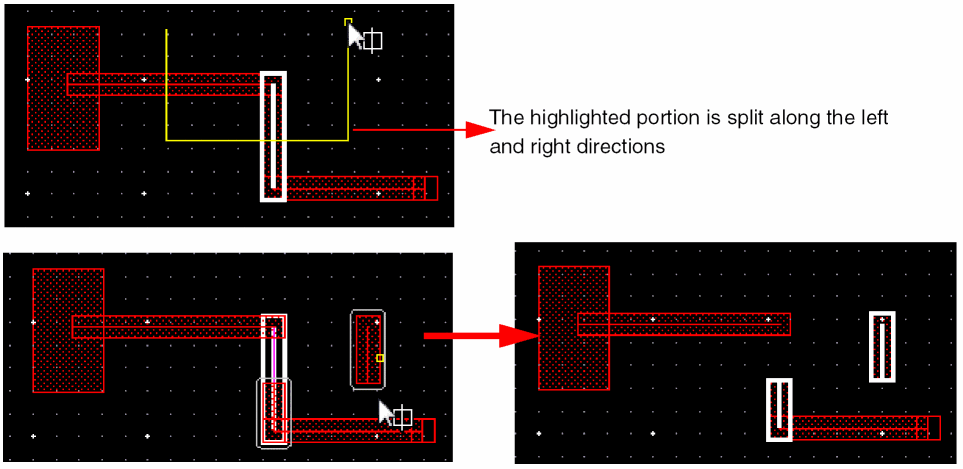 The highlighted portion is split along the left and right directions