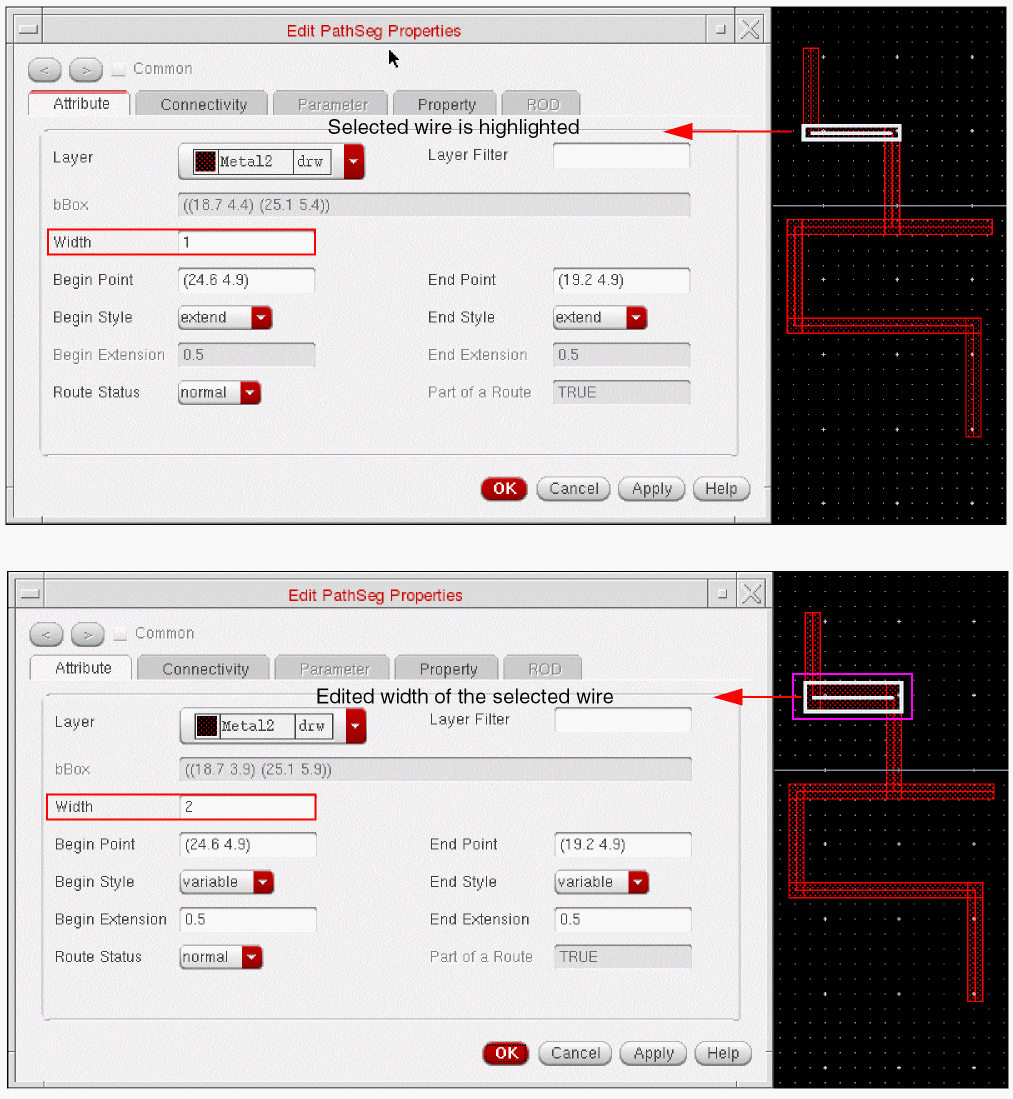 Edit PathSeg Properties

< > Common

Attribute Connectivity Parameter Property ROD

Selected wire is highlighted

Layer Metal2 drw Layer Filter

bBox ((18.7 4.4) (25.1 5.4))

Width 1

Begin Point (24.6 4.9) End Point (19.2 4.9)

Begin Style extend End Style extend

Begin Extension 0.5 End Extension 0.5

Route Status normal Part of a Route TRUE

OK Cancel Apply Help

Edit PathSeg Properties

< > Common

Attribute Connectivity Parameter Property ROD

Edited width of the selected wire

Layer Metal2 drw Layer Filter

bBox ((18.7 3.9) (25.1 5.9))

Width 2

Begin Point (24.6 4.9) End Point (19.2 4.9)

Begin Style variable End Style variable

Begin Extension 0.5 End Extension 0.5

Route Status normal Part of a Route TRUE

OK Cancel Apply Help