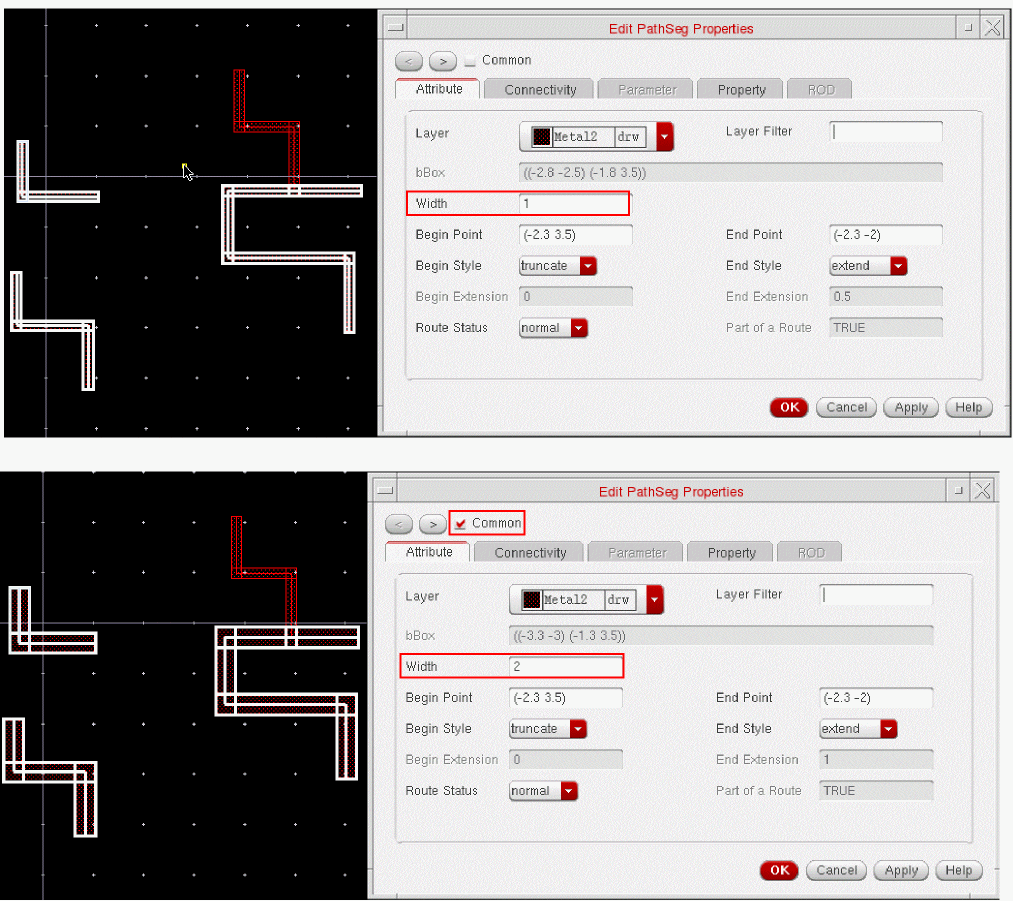 Edit PathSeg Properties

< > Common

Attribute Connectivity Parameter Property ROD

Layer Metal2 drw Layer Filter

bBox ((-2.8 -2.5) (-1.8 3.5))

Width 1

Begin Point (-2.3 3.5) End Point (-2.3 -2)

Begin Style truncate End Style extend

Begin Extension 0 End Extension 0.5

Route Status normal Part of a Route TRUE

OK Cancel Apply Help

Edit PathSeg Properties

< > Common

Attribute Connectivity Parameter Property ROD

Layer Metal2 drw Layer Filter

bBox ((-3.3 -3) (-1.3 3.5))

Width 2

Begin Point (-2.3 3.5) End Point (-2.3 -2)

Begin Style truncate End Style extend

Begin Extension 0 End Extension 1

Route Status normal Part of a Route TRUE

OK Cancel Apply Help