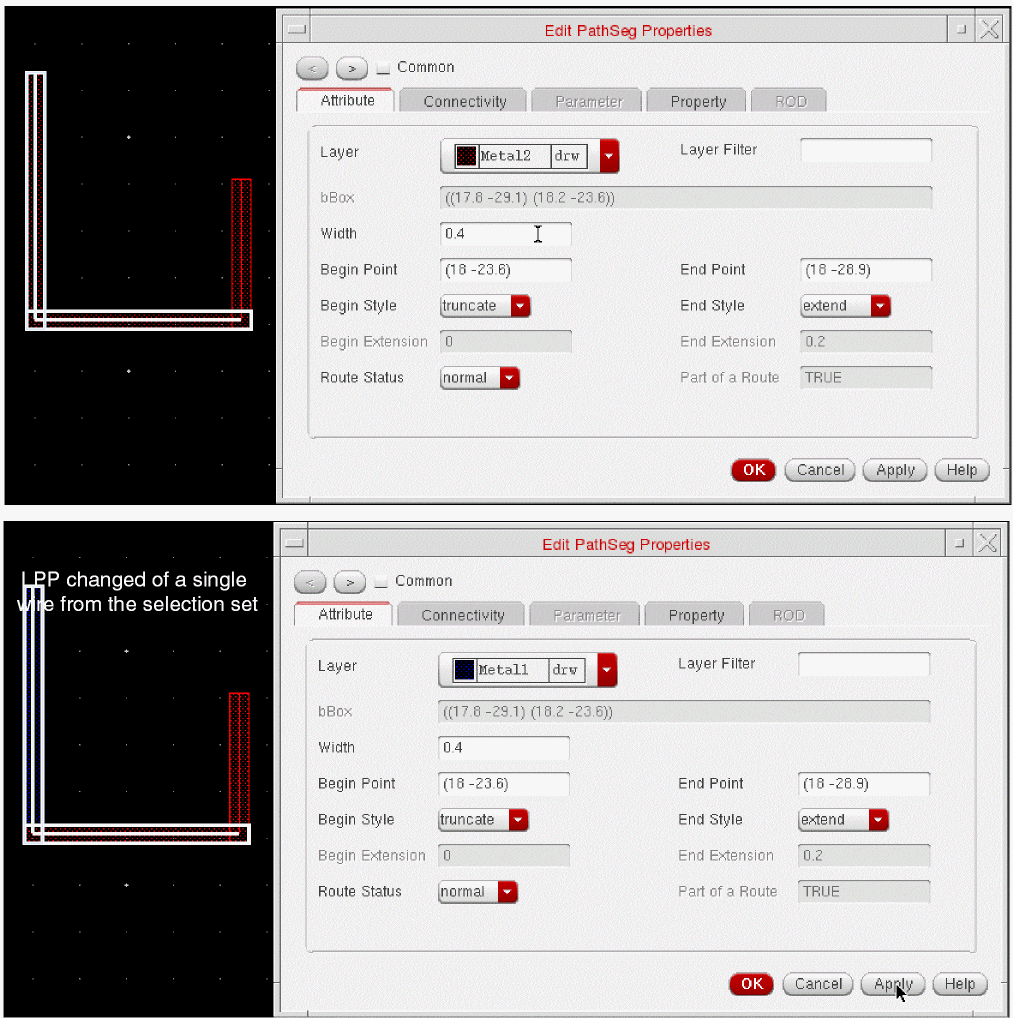 Edit PathSeg Properties

< > Common

Attribute Connectivity Parameter Property ROD

Layer Metal2 drw Layer Filter

bBox ((17.8 -29.1) (18.2 -23.6))

Width 0.4

Begin Point (18 -23.6) End Point (18 -28.9)

Begin Style truncate End Style extend

Begin Extension 0 End Extension 0.2

Route Status normal Part of a Route TRUE

OK Cancel Apply Help

LPP changed of a single wire from the selection set

Edit PathSeg Properties

< > Common

Attribute Connectivity Parameter Property ROD

Layer Metal1 drw Layer Filter

bBox ((17.8 -29.1) (18.2 -23.6))

Width 0.4

Begin Point (18 -23.6) End Point (18 -28.9)

Begin Style truncate End Style extend

Begin Extension 0 End Extension 0.2

Route Status normal Part of a Route TRUE

OK Cancel Apply Help