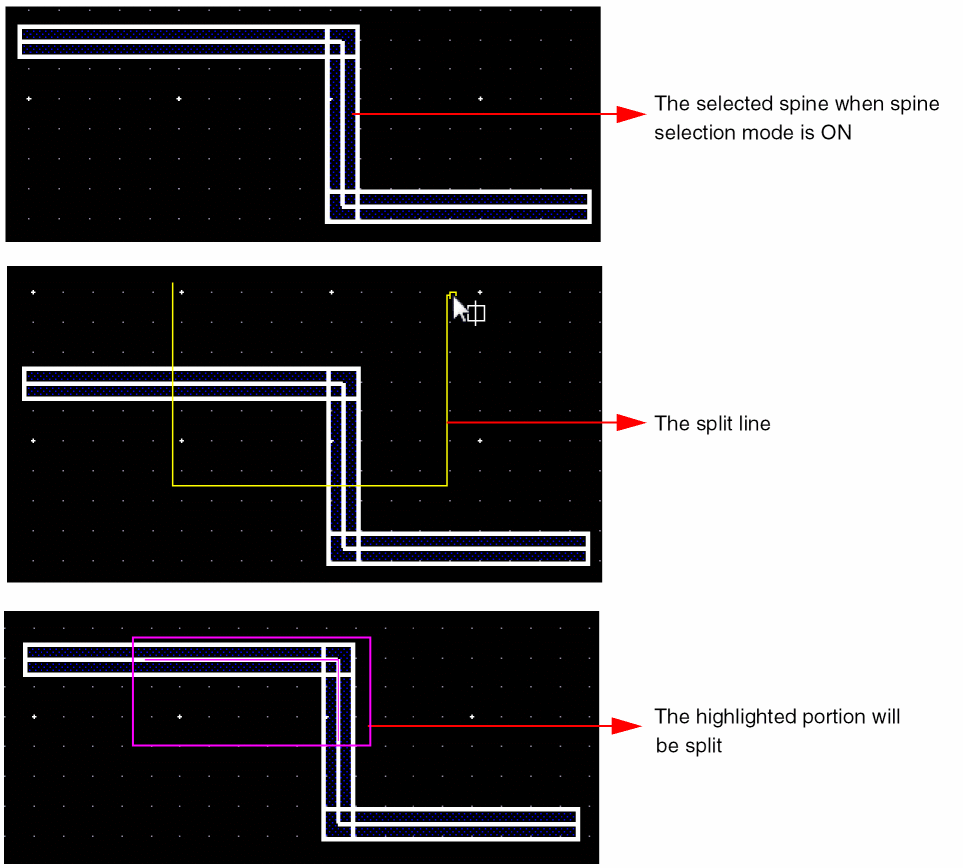 The selected spine when spine selection mode is ON

The split line

The highlighted portion will be split