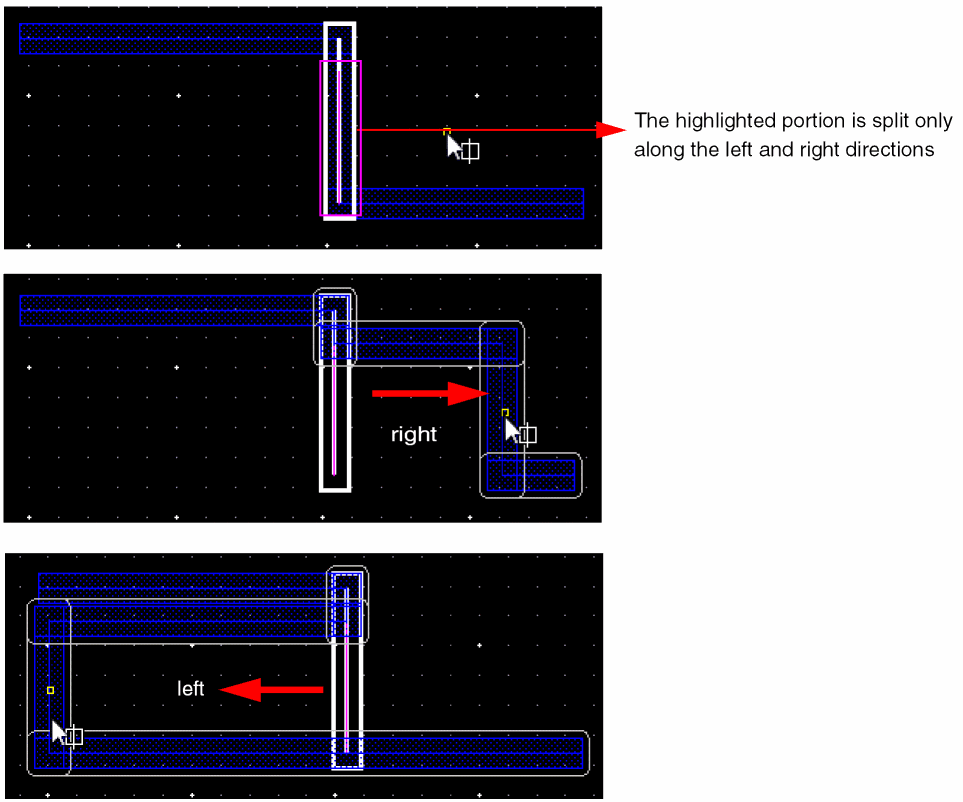 The highlighted portion is split only along the left and right directions

right

left