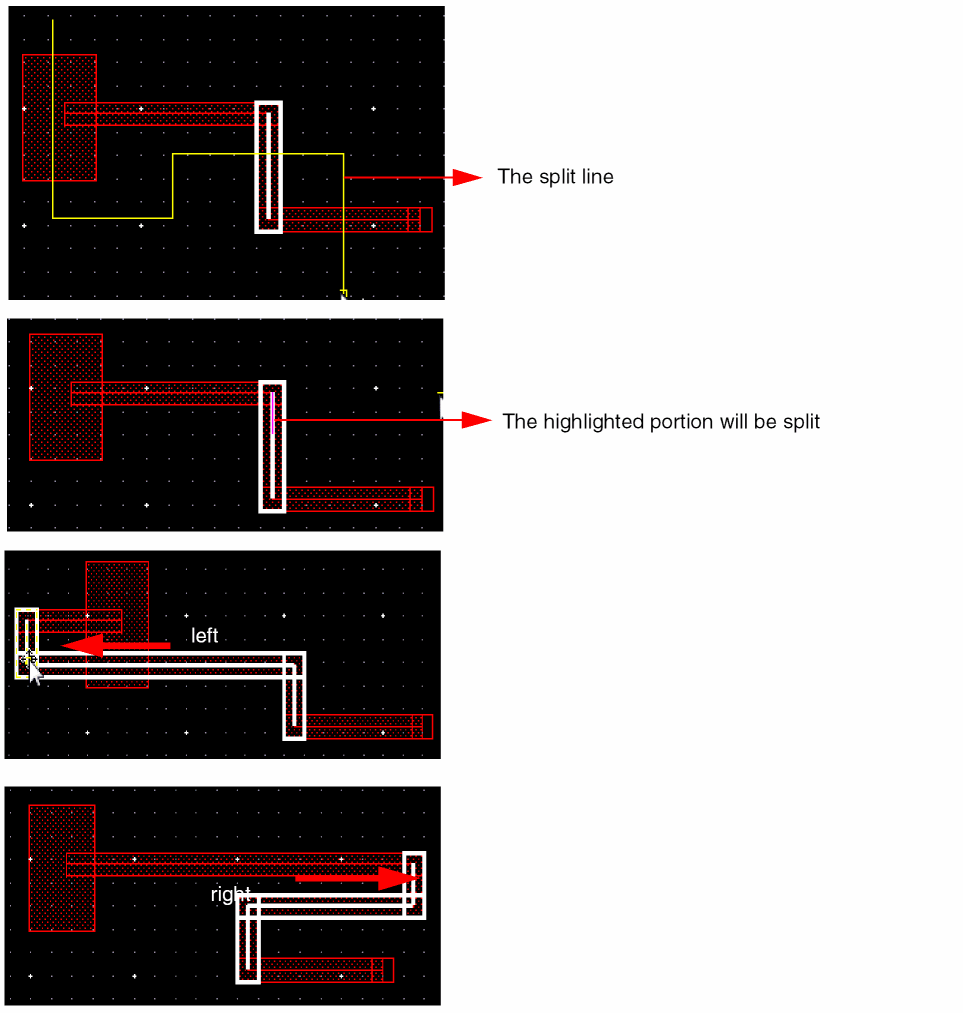 The split line

The highlighted portion will be split

left

right