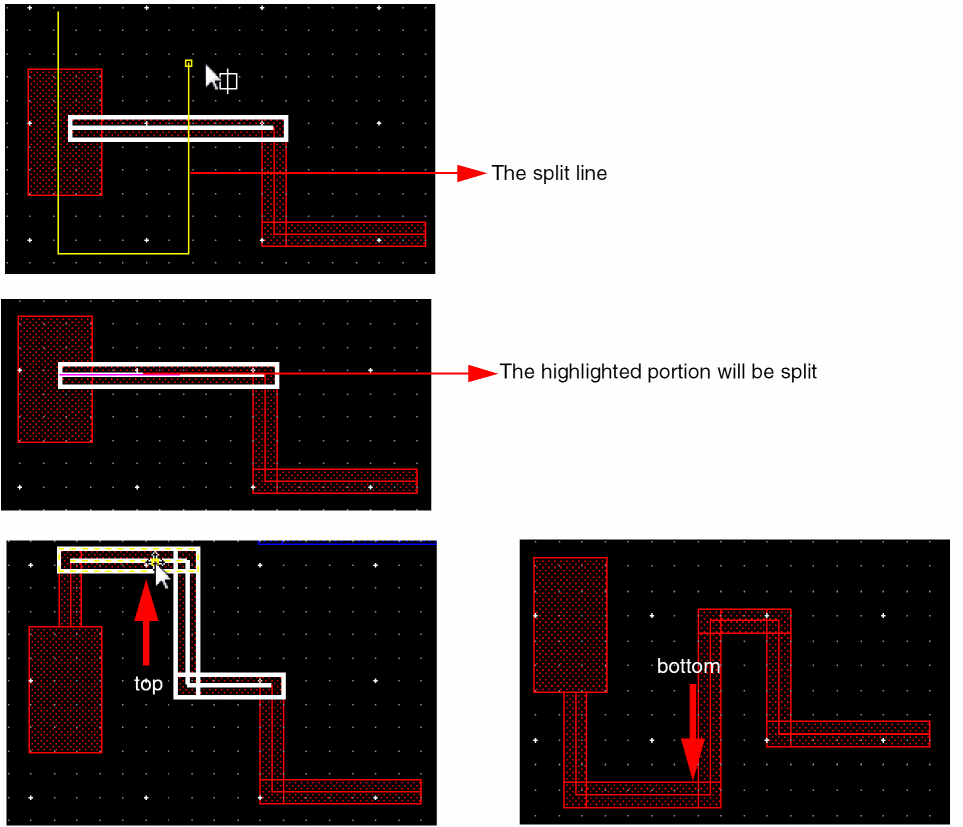 The split line

The highlighted portion will be split

top

bottom